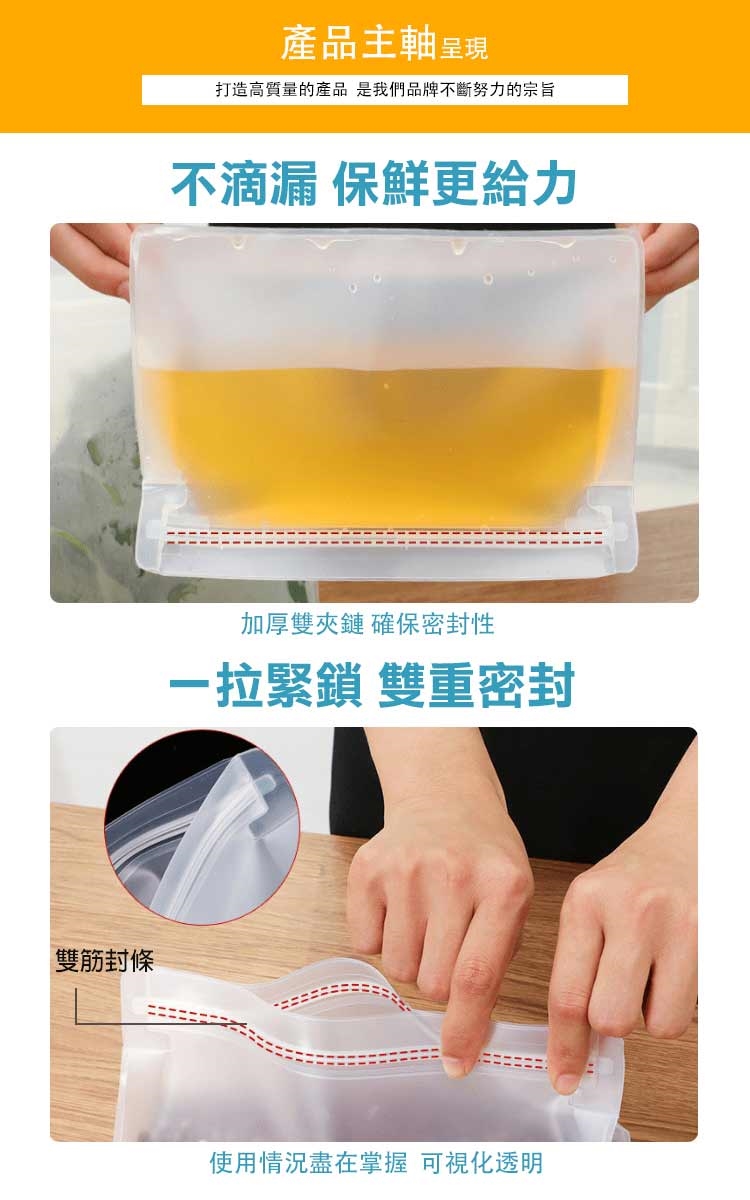 產品主軸呈現

打造高質量的產品 是我們品牌不斷努力的宗旨

不滴漏 保鮮更給力

加厚雙夾鏈 確保密封性

一拉緊鎖 雙重密封

雙筋封條

使用情況盡在掌握 可視化透明