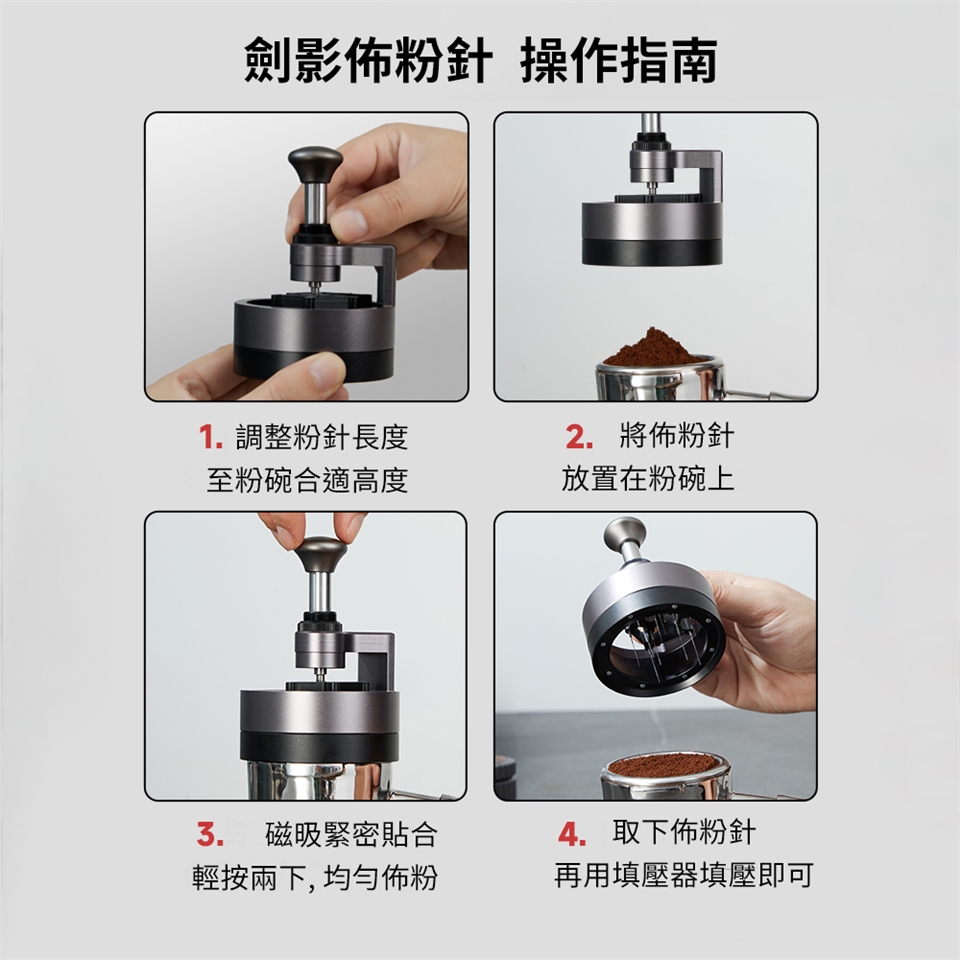 劍影佈粉針 操作指南

1. 調整粉針長度
至粉碗合適高度

2. 將佈粉針
放置在粉碗上

3. 磁吸緊密貼合
輕按兩下, 均勻佈粉

4. 取下佈粉針
再用填壓器填壓即可