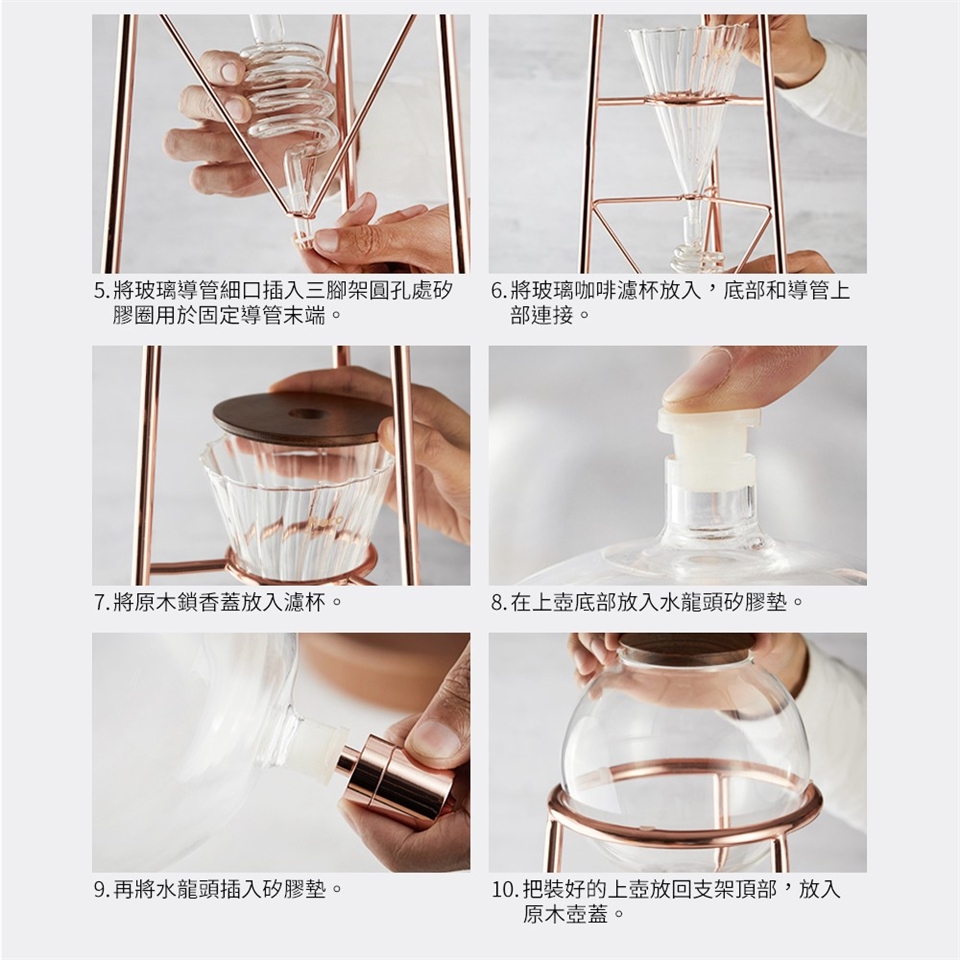 5. 將玻璃導管細口插入三腳架圓孔處矽膠圈用於固定導管末端。

6. 將玻璃咖啡濾杯放入，底部和導管上部連接。

7. 將原木鎖香蓋放入濾杯。

8. 在上壺底部放入水龍頭矽膠墊。

9. 再將水龍頭插入矽膠墊。

10. 把裝好的上壺放回支架頂部，放入原木壺蓋。