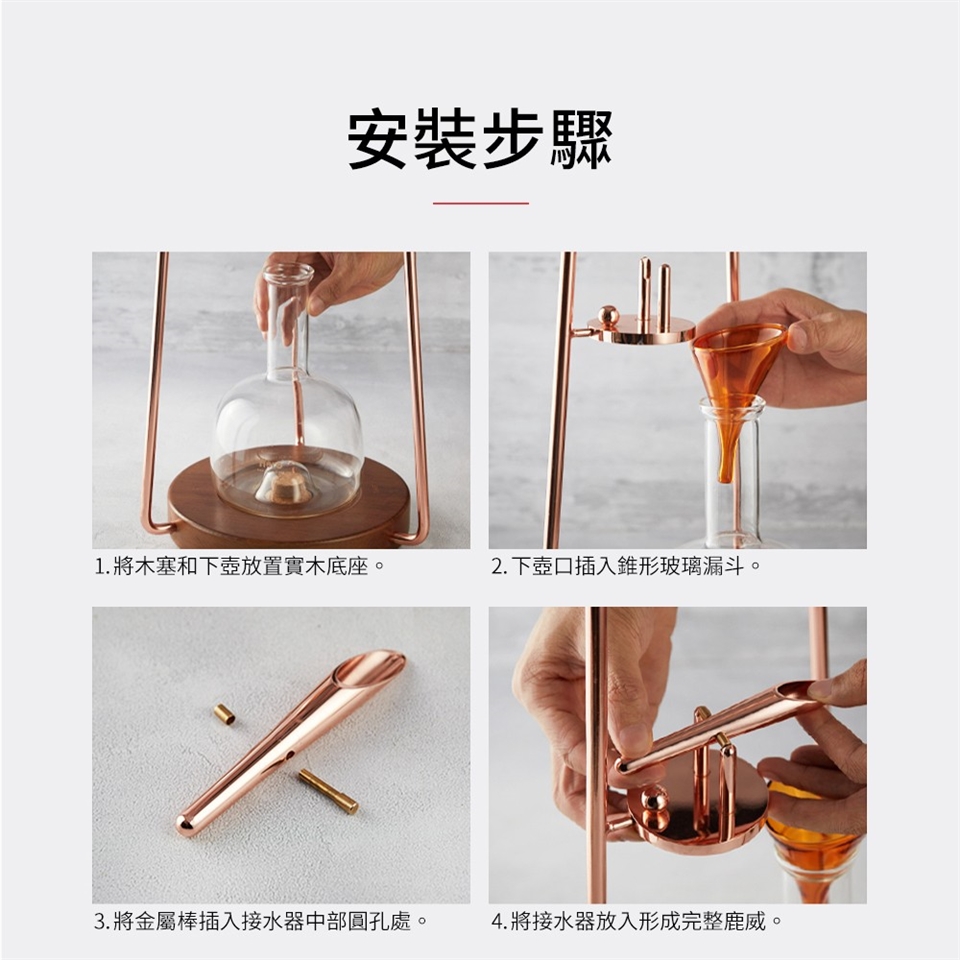 安裝步驟

1. 將木塞和下壺放置實木底座。

2. 下壺口插入錐形玻璃漏斗。

3. 將金屬棒插入接水器中部圓孔處。

4. 將接水器放入形成完整鹿威。