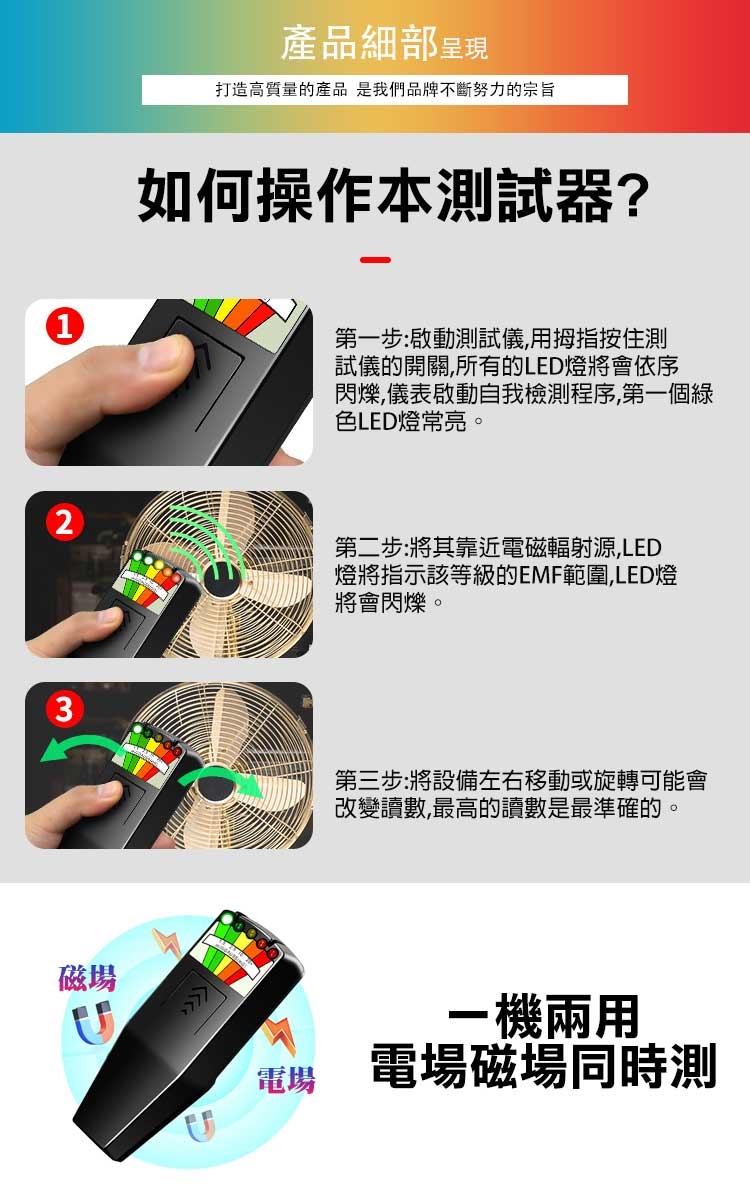 產品細部呈現

打造高質量的產品 是我們品牌不斷努力的宗旨

如何操作本測試器?

1

第一步:啟動測試儀,用拇指按住測試儀的開關,所有的LED燈將會依序閃爍,儀表啟動自我檢測程序,第一個綠色LED燈常亮。

2

第二步:將其靠近電磁輻射源,LED燈將指示該等級的EMF範圍,LED燈將會閃爍。

3

第三步:將設備左右移動或旋轉可能會改變讀數,最高的讀數是最準確的。

磁場

電場

一機兩用
電場磁場同時測