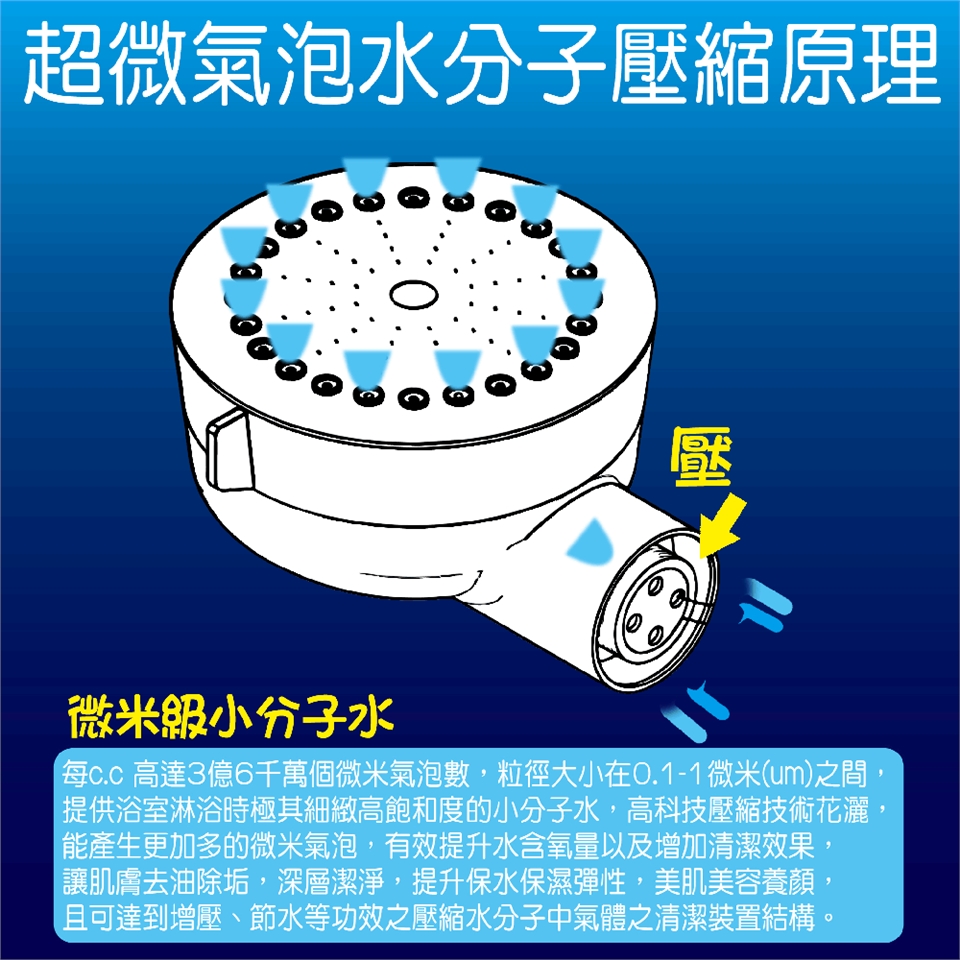 超微氣泡水分子壓縮原理

壓

微米級小分子水

每c.c 高達3億6千萬個微米氣泡數，粒徑大小在0.1-1微米(um)之間，提供浴室淋浴時極其細緻高飽和度的小分子水，高科技壓縮技術花灑，能產生更加多的微米氣泡，有效提升水含氧量以及增加清潔效果，讓肌膚去油除垢，深層潔淨，提升保水保濕彈性，美肌美容養顏，且可達到增壓、節水等功效之壓縮水分子中氣體之清潔裝置結構。