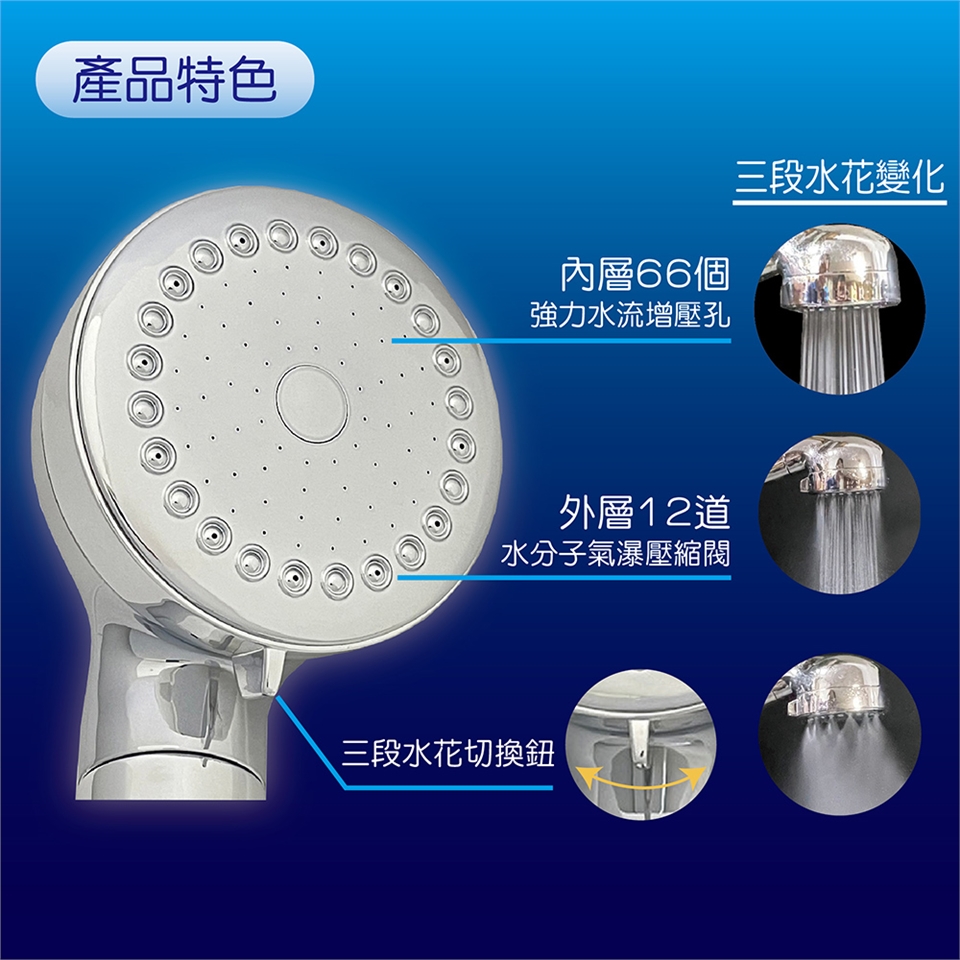 產品特色

三段水花變化

內層66個
強力水流增壓孔

外層12道
水分子氣瀑壓縮閥

三段水花切換鈕