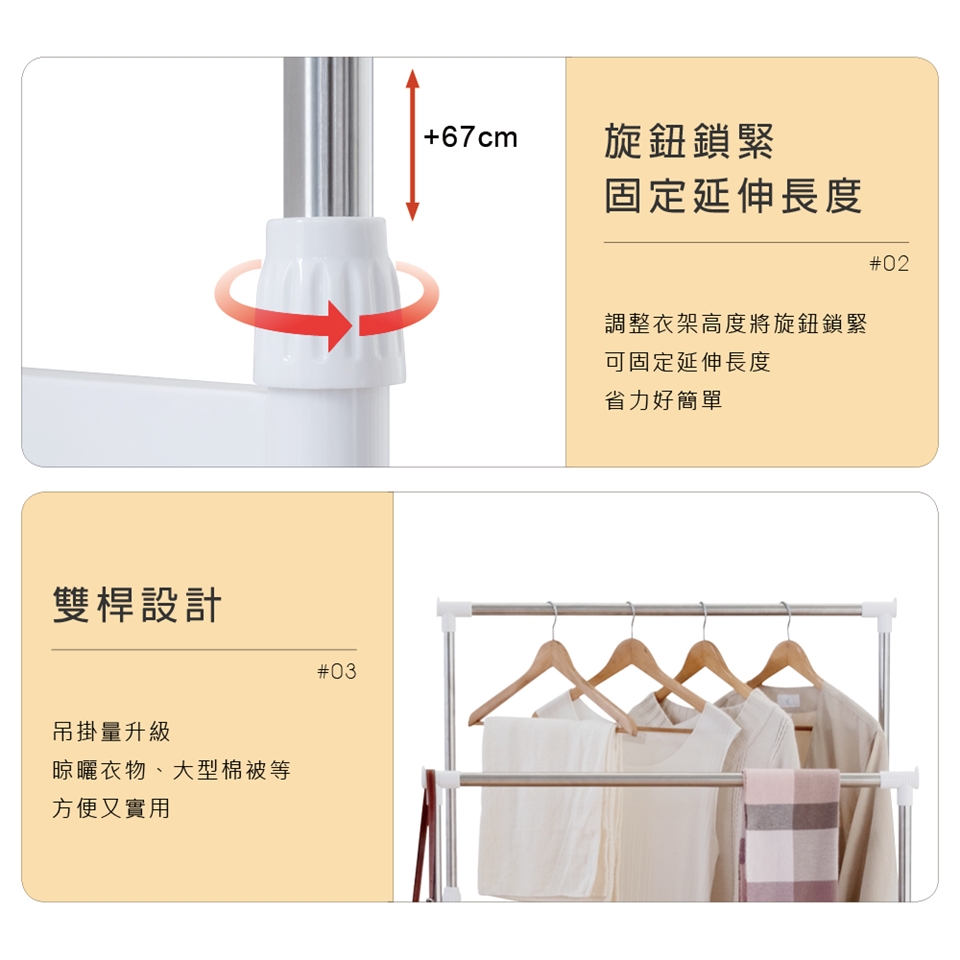 +67cm

旋鈕鎖緊
固定延伸長度

#02

調整衣架高度將旋鈕鎖緊
可固定延伸長度
省力好簡單

雙桿設計

#03

吊掛量升級
晾曬衣物、大型棉被等
方便又實用