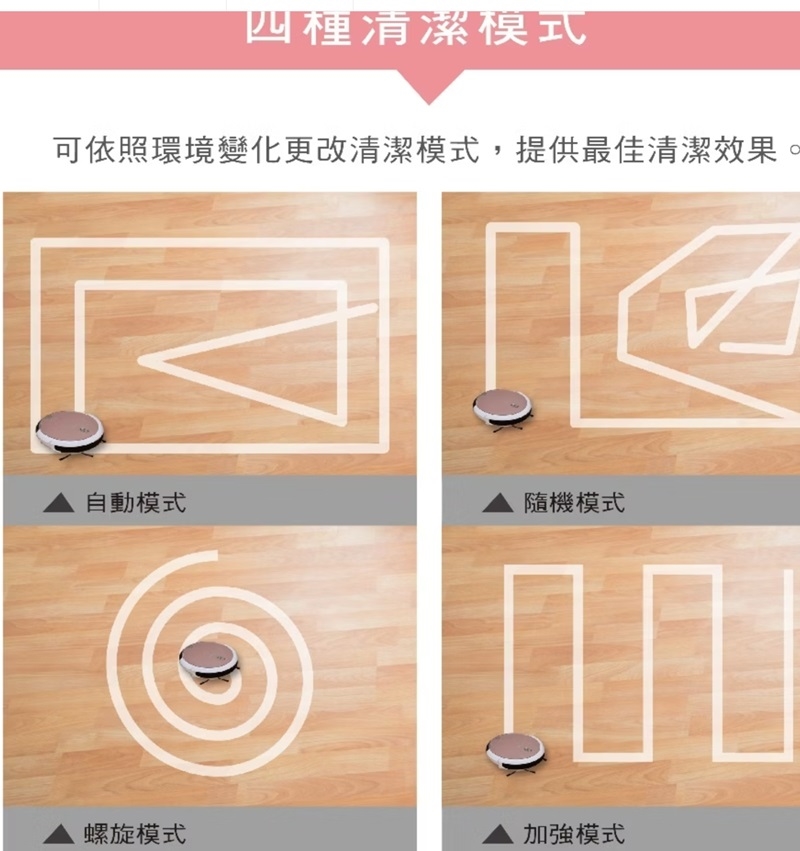 四種清潔模式

可依照環境變化更改清潔模式，提供最佳清潔效果。

▲ 自動模式

▲ 隨機模式

▲ 螺旋模式

▲ 加強模式