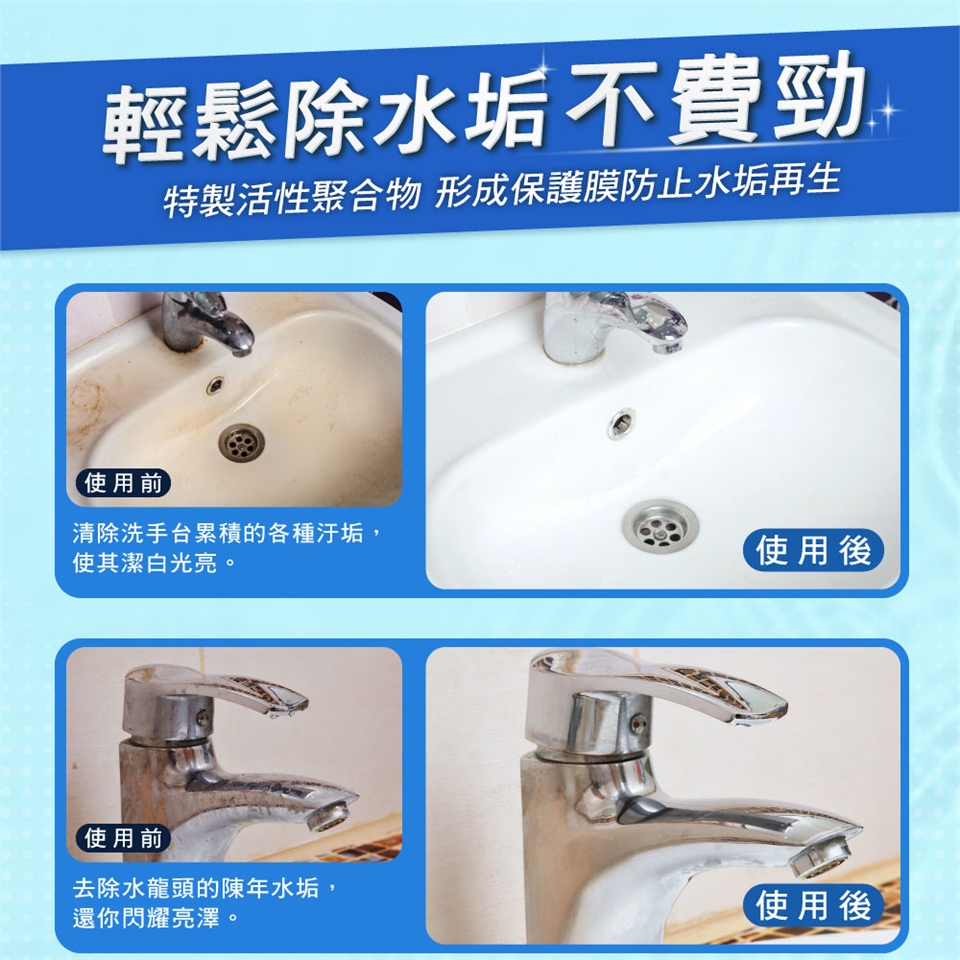 輕鬆除水垢不費勁

特製活性聚合物 形成保護膜防止水垢再生

使用前

清除洗手台累積的各種汙垢，使其潔白光亮。

使用後

使用前

去除水龍頭的陳年水垢，還你閃耀亮澤。

使用後