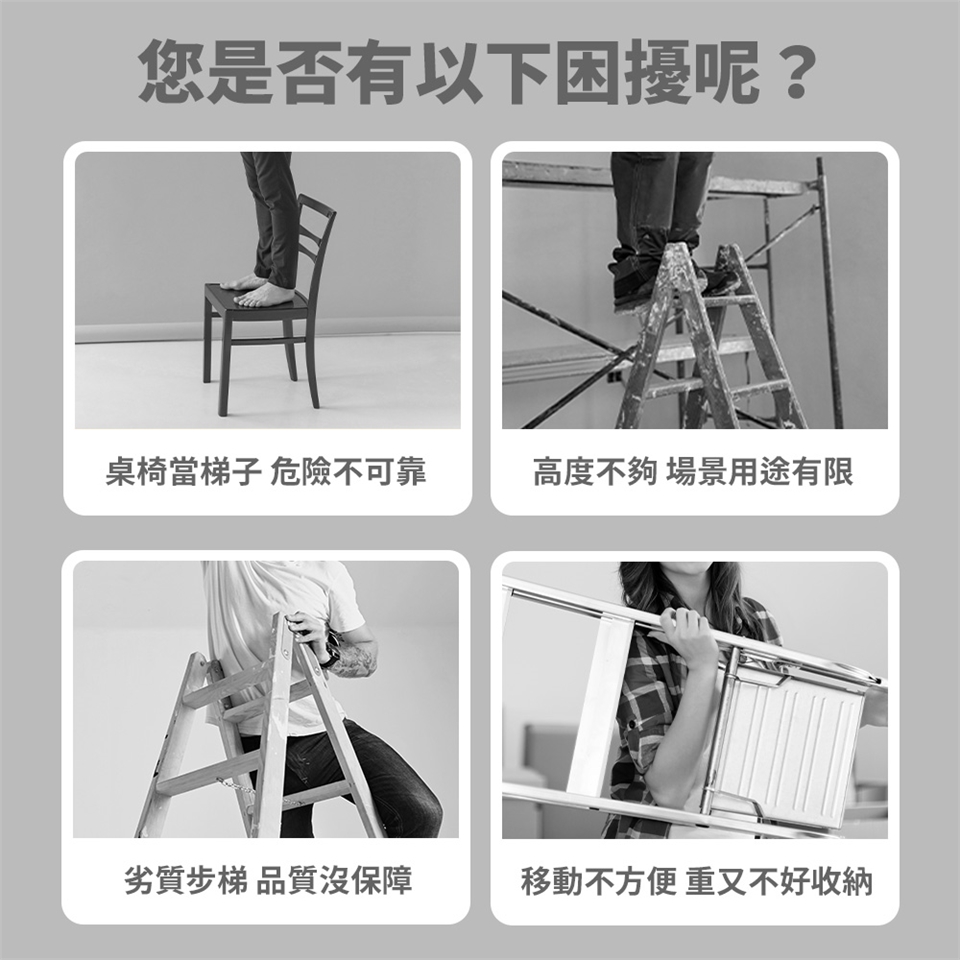 您是否有以下困擾呢？

桌椅當梯子 危險不可靠

高度不夠 場景用途有限

劣質步梯 品質沒保障

移動不方便 重又不好收納