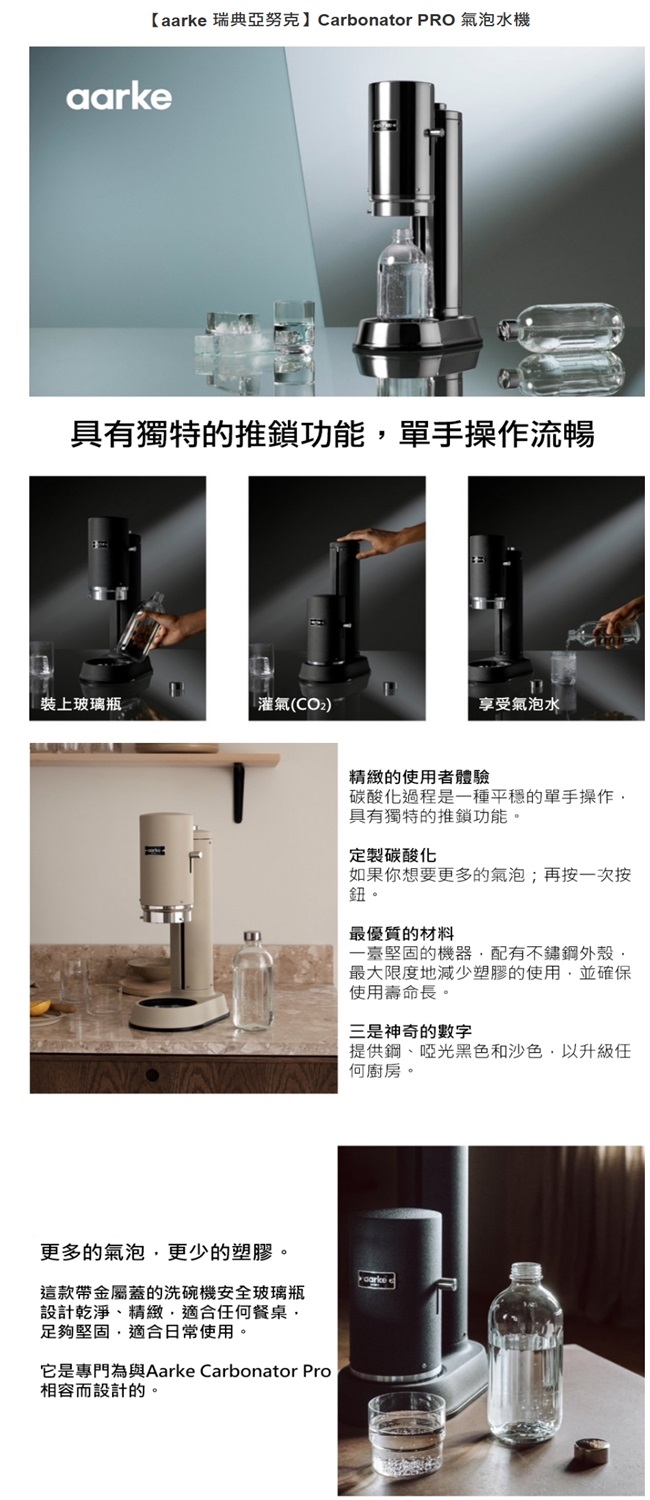 【aarke 瑞典亞努克】Carbonator PRO 氣泡水機

aarke

具有獨特的推鎖功能，單手操作流暢

裝上玻璃瓶

灌氣($CO_2$)

享受氣泡水

精緻的使用者體驗
碳酸化過程是一種平穩的單手操作，具有獨特的推鎖功能。

定製碳酸化
如果你想要更多的氣泡；再按一次按鈕。

最優質的材料
一臺堅固的機器，配有不鏽鋼外殼，最大限度地減少塑膠的使用，並確保使用壽命長。

三是神奇的數字
提供鋼、啞光黑色和沙色，以升級任何廚房。

更多的氣泡，更少的塑膠。

這款帶金屬蓋的洗碗機安全玻璃瓶設計乾淨、精緻，適合任何餐桌，足夠堅固，適合日常使用。

它是專門為與Aarke Carbonator Pro相容而設計的。

aarke