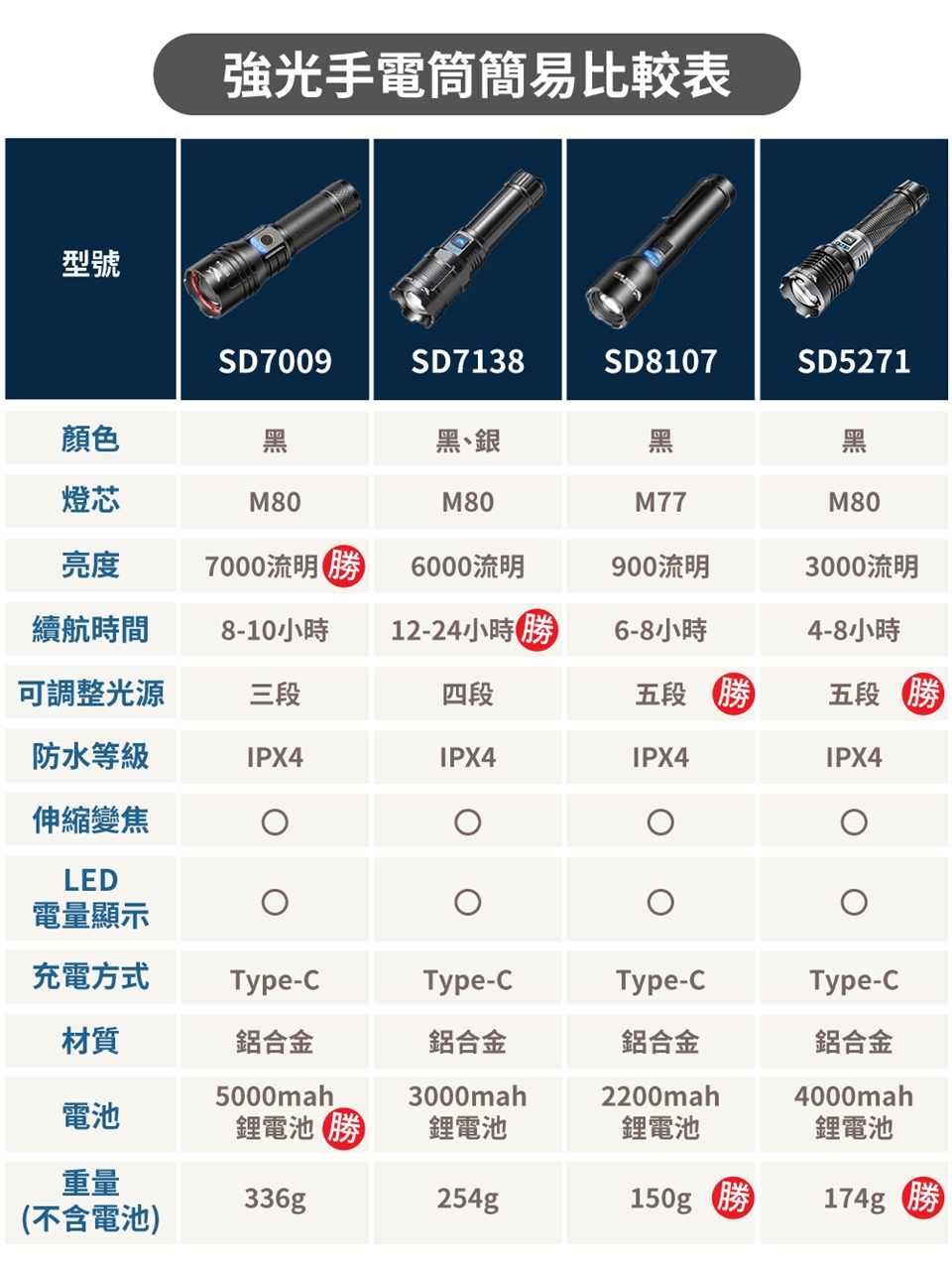 強光手電筒簡易比較表

| 型號 | SD7009 | SD7138 | SD8107 | SD5271 |
|---|---|---|---|---|
| 顏色 | 黑 | 黑、銀 | 黑 | 黑 |
| 燈芯 | M80 | M80 | M77 | M80 |
| 亮度 | 7000流明 勝 | 6000流明 | 900流明 | 3000流明 |
| 續航時間 | 8-10小時 | 12-24小時 勝 | 6-8小時 | 4-8小時 |
| 可調整光源 | 三段 | 四段 | 五段 勝 | 五段 勝 |
| 防水等級 | IPX4 | IPX4 | IPX4 | IPX4 |
| 伸縮變焦 | ○ | ○ | ○ | ○ |
| LED 電量顯示 | ○ | ○ | ○ | ○ |
| 充電方式 | Type-C | Type-C | Type-C | Type-C |
| 材質 | 鋁合金 | 鋁合金 | 鋁合金 | 鋁合金 |
| 電池 | 5000mah 鋰電池 勝 | 3000mah 鋰電池 | 2200mah 鋰電池 | 4000mah 鋰電池 |
| 重量 (不含電池) | 336g | 254g | 150g 勝 | 174g 勝 |