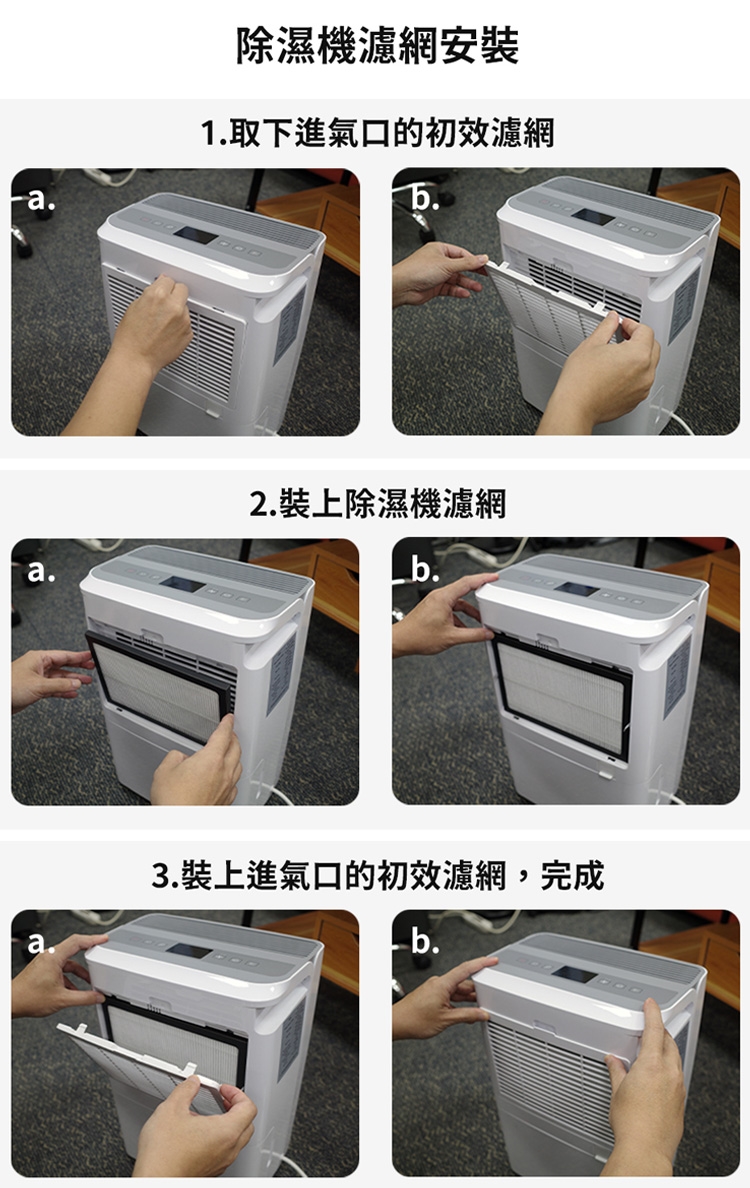 除濕機濾網安裝

1.取下進氣口的初效濾網

a.

b.

2.裝上除濕機濾網

a.

b.

3.裝上進氣口的初效濾網，完成

a.

b.