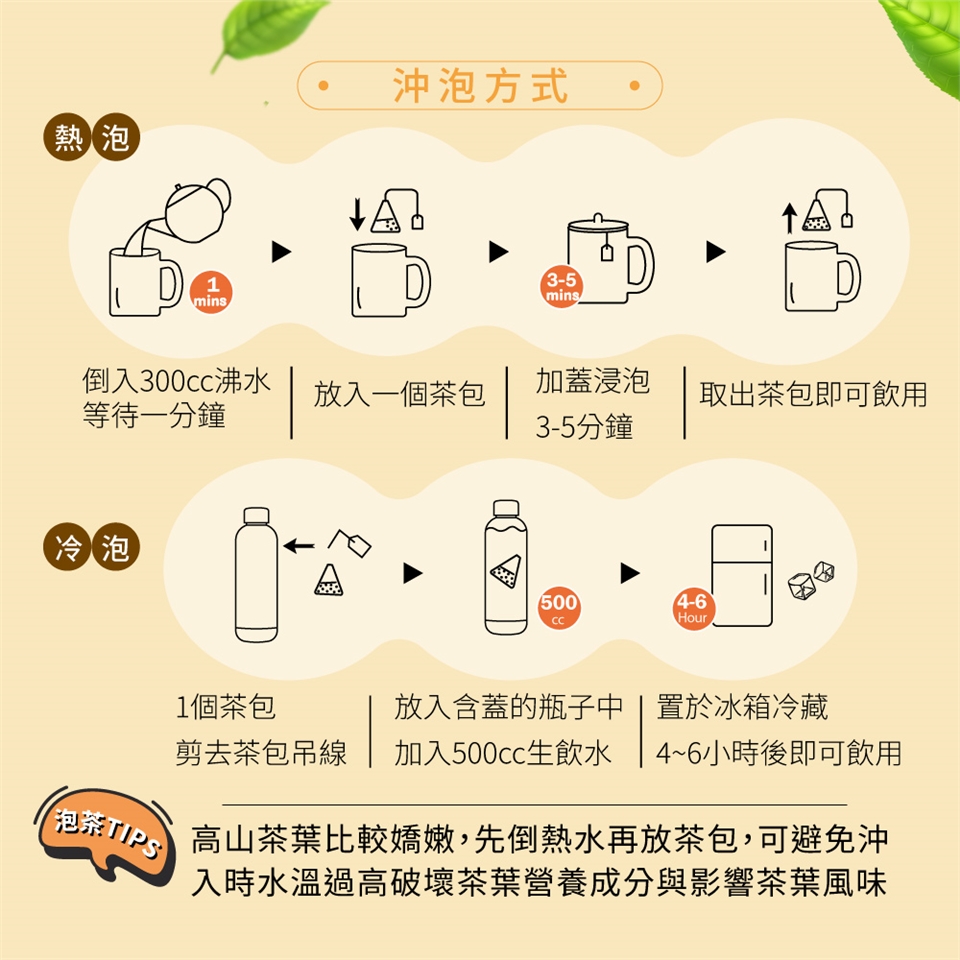 沖泡方式

熱泡

1 mins

3-5 mins

倒入300cc沸水
等待一分鐘

放入一個茶包

加蓋浸泡
3-5分鐘

取出茶包即可飲用

冷泡

500 cc

4-6 Hour

1個茶包
剪去茶包吊線

放入含蓋的瓶子中
加入500cc生飲水

置於冰箱冷藏
4~6小時後即可飲用

泡茶TIPS

高山茶葉比較嬌嫩，先倒熱水再放茶包，可避免沖入時水溫過高破壞茶葉營養成分與影響茶葉風味