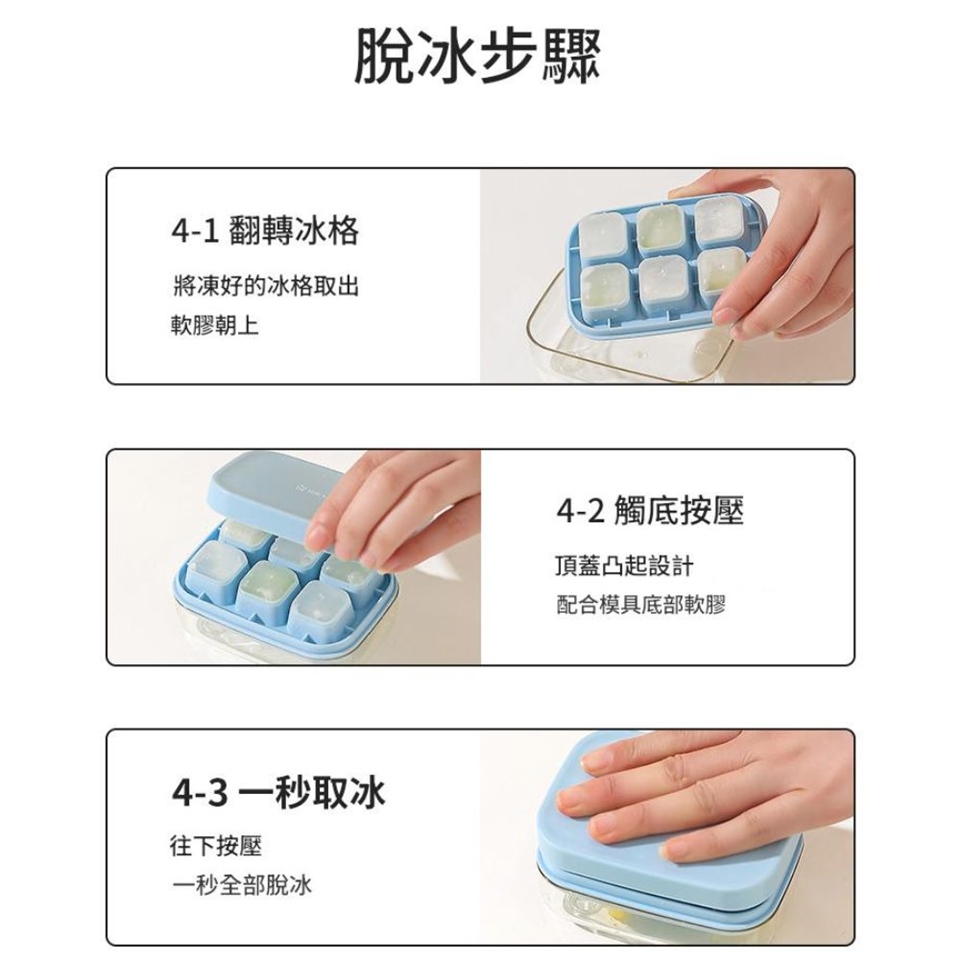 脫冰步驟

4-1 翻轉冰格

將凍好的冰格取出
軟膠朝上

4-2 觸底按壓

頂蓋凸起設計
配合模具底部軟膠

4-3 一秒取冰

往下按壓
一秒全部脫冰