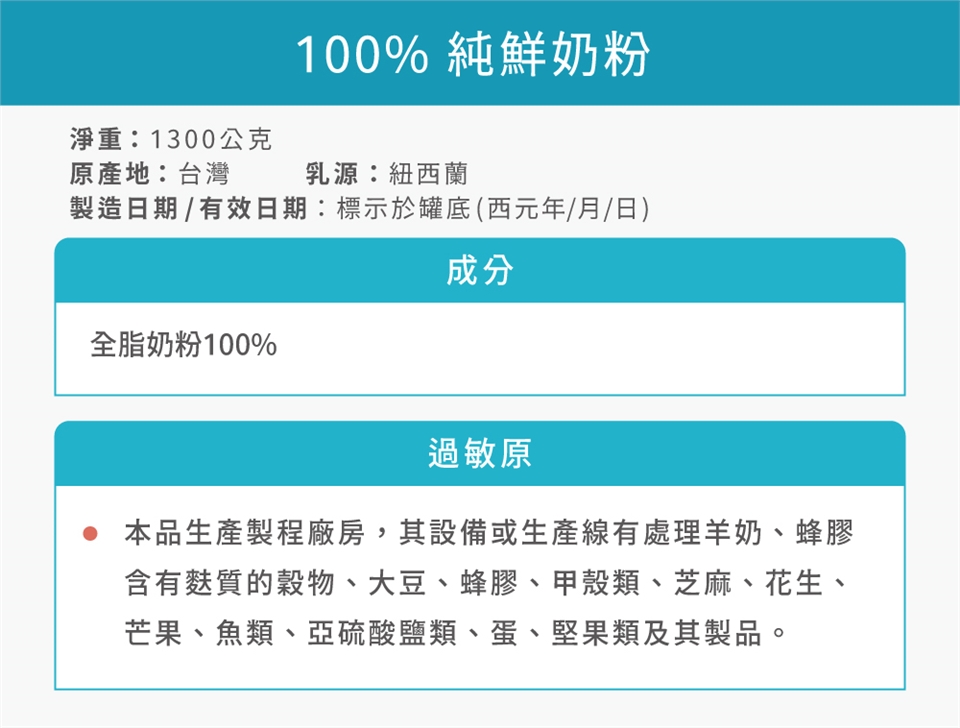 100% 純鮮奶粉

淨重：1300公克
原產地：台灣 乳源：紐西蘭
製造日期/有效日期：標示於罐底(西元年/月/日)

成分

全脂奶粉100%

過敏原

• 本品生產製程廠房，其設備或生產線有處理羊奶、蜂膠含有麩質的穀物、大豆、蜂膠、甲殼類、芝麻、花生、芒果、魚類、亞硫酸鹽類、蛋、堅果類及其製品。