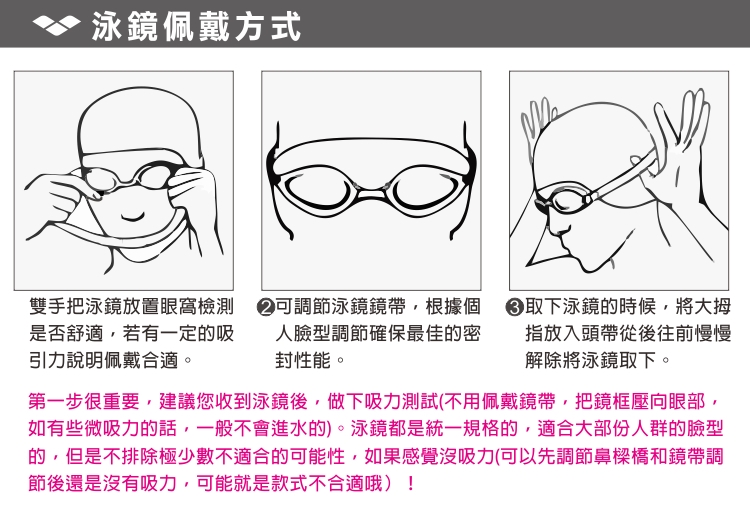 泳鏡佩戴方式

雙手把泳鏡放置眼窩檢測是否舒適，若有一定的吸引力說明佩戴合適。

❷可調節泳鏡鏡帶，根據個人臉型調節確保最佳的密封性能。

❸取下泳鏡的時候，將大拇指放入頭帶從後往前慢慢解除將泳鏡取下。

第一步很重要，建議您收到泳鏡後，做下吸力測試(不用佩戴鏡帶，把鏡框壓向眼部，如有些微吸力的話，一般不會進水的)。泳鏡都是統一規格的，適合大部份人群的臉型的，但是不排除極少數不適合的可能性，如果感覺沒吸力(可以先調節鼻樑橋和鏡帶調節後還是沒有吸力，可能就是款式不合適哦）！