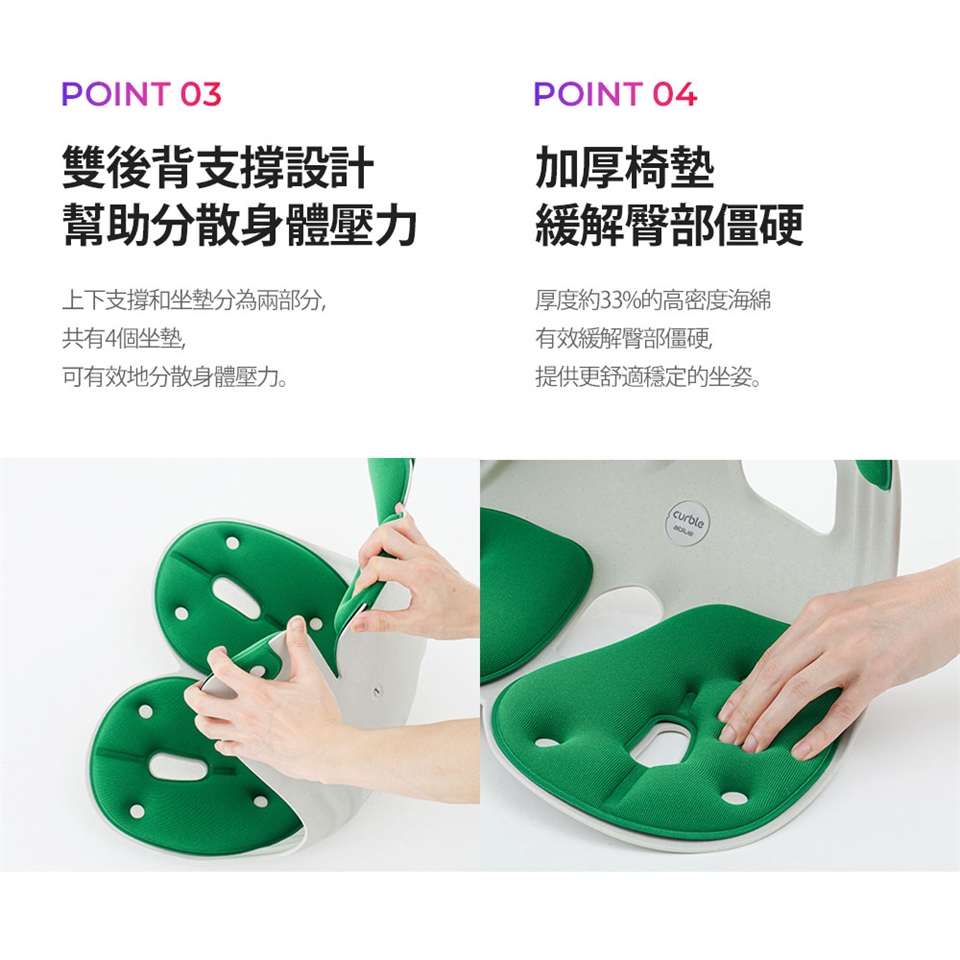 POINT 03

雙後背支撐設計
幫助分散身體壓力

上下支撐和坐墊分為兩部分,
共有4個坐墊,
可有效地分散身體壓力。

POINT 04

加厚椅墊
緩解臀部僵硬

厚度約33%的高密度海綿
有效緩解臀部僵硬,
提供更舒適穩定的坐姿。

curble
ablue