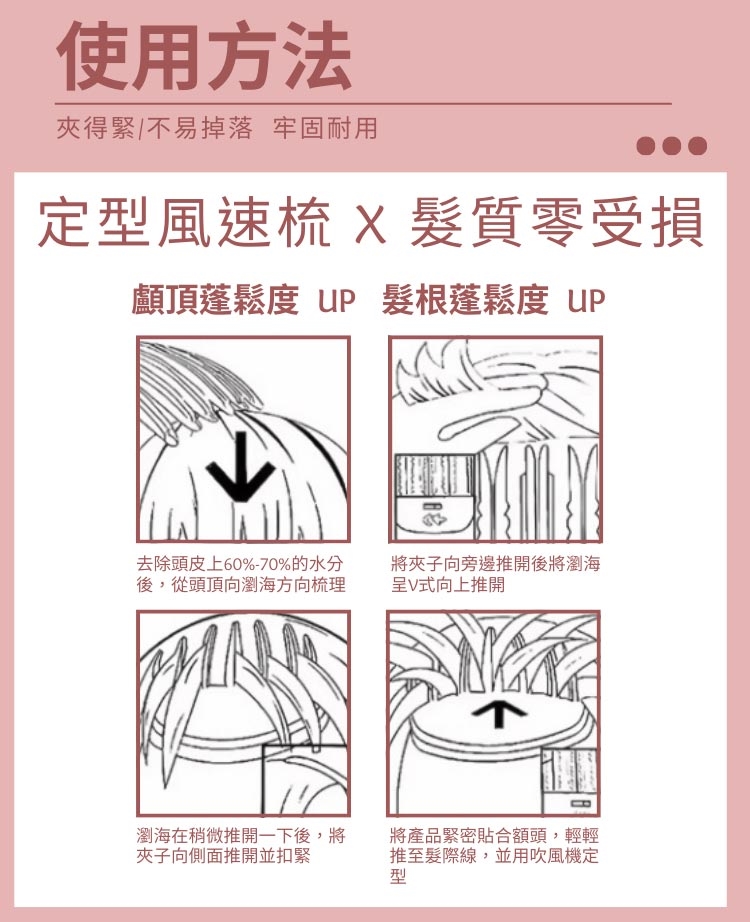 使用方法

夾得緊/不易掉落 牢固耐用

定型風速梳 X 髮質零受損

顱頂蓬鬆度 UP 髮根蓬鬆度 UP

去除頭皮上60%-70%的水分後，從頭頂向瀏海方向梳理

將夾子向旁邊推開後將瀏海呈V式向上推開

瀏海在稍微推開一下後，將夾子向側面推開並扣緊

將產品緊密貼合額頭，輕輕推至髮際線，並用吹風機定型