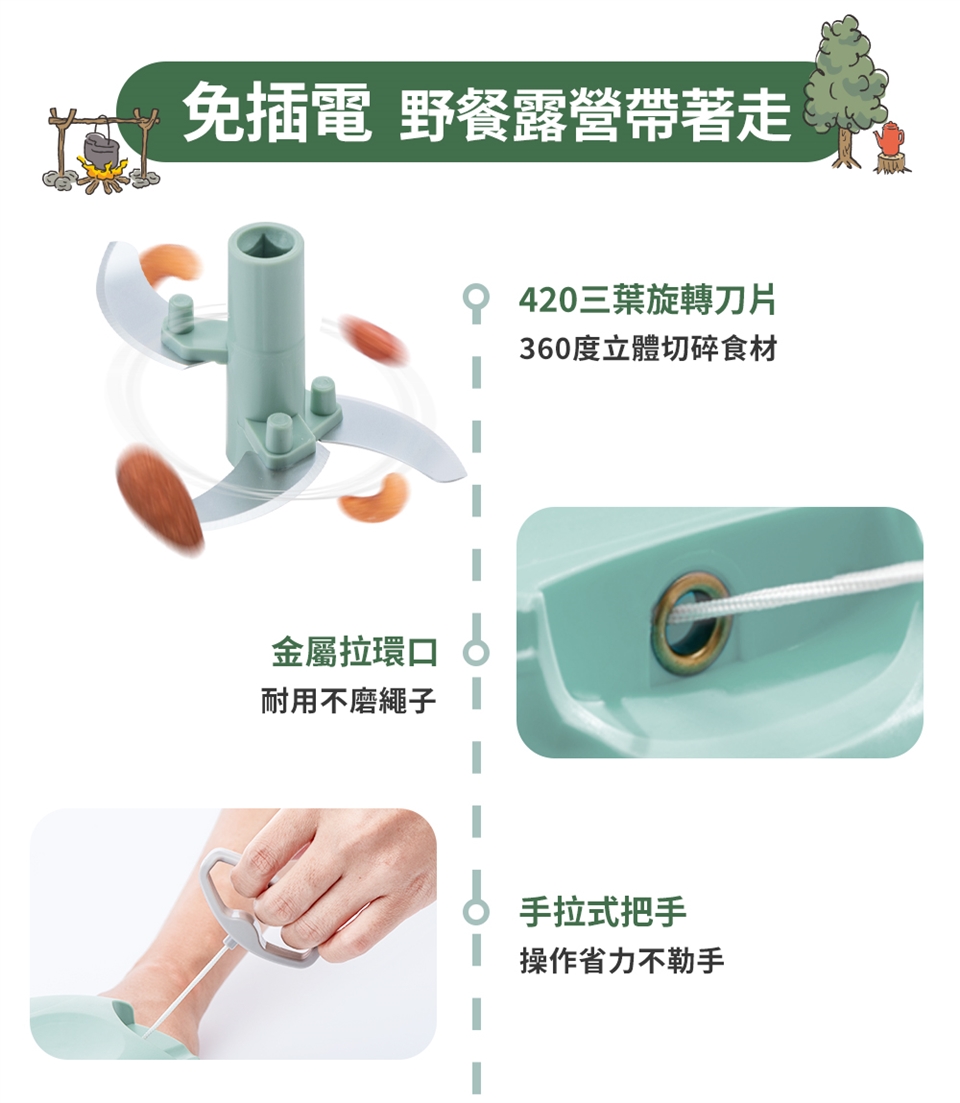 免插電 野餐露營帶著走

420三葉旋轉刀片
360度立體切碎食材

金屬拉環口
耐用不磨繩子

手拉式把手
操作省力不勒手