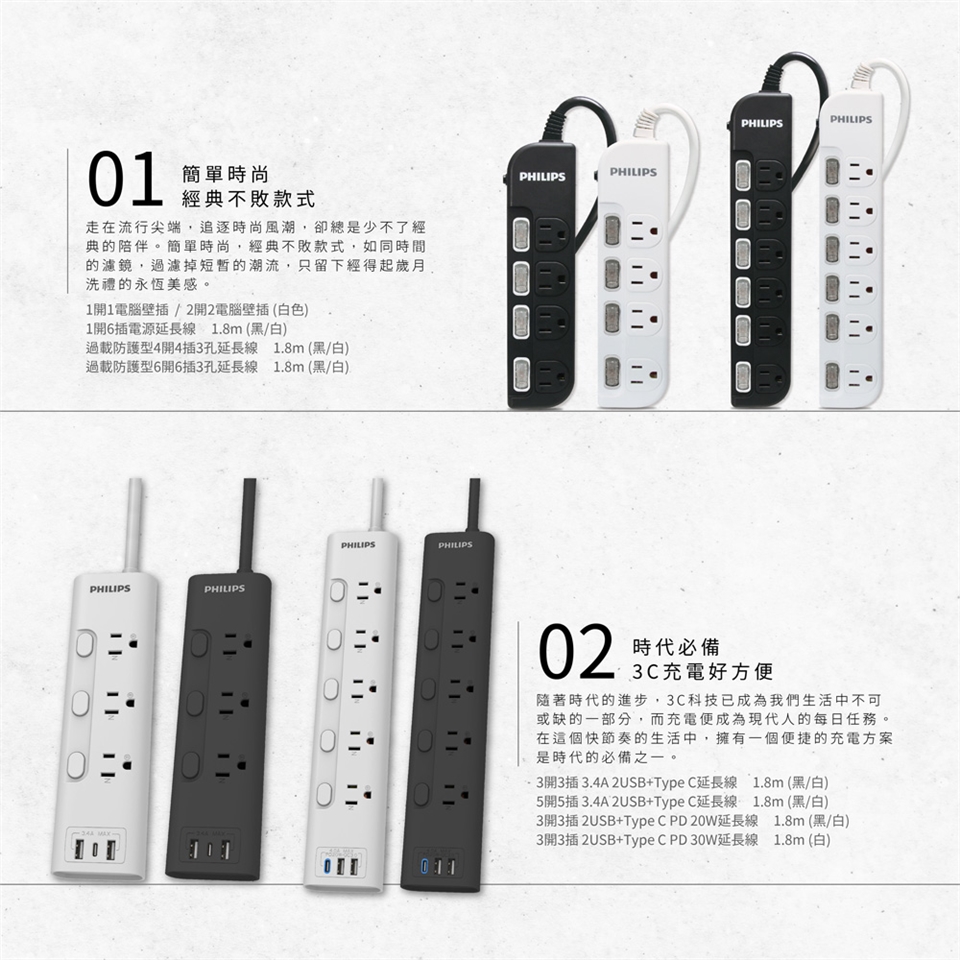 01 簡單時尚
經典不敗款式

走在流行尖端，追逐時尚風潮，卻總是少不了經典的陪伴。簡單時尚，經典不敗款式，如同時間的濾鏡，過濾掉短暫的潮流，只留下經得起歲月洗禮的永恆美感。

1開1電腦壁插 / 2開2電腦壁插 (白色)
1開6插電源延長線 1.8m (黑/白)
過載防護型4開4插3孔延長線 1.8m (黑/白)
過載防護型6開6插3孔延長線 1.8m (黑/白)

PHILIPS
PHILIPS
PHILIPS
PHILIPS

PHILIPS
PHILIPS
PHILIPS
PHILIPS

02 時代必備
3C充電好方便

隨著時代的進步，3C科技已成為我們生活中不可或缺的一部分，而充電便成為現代人的每日任務。在這個快節奏的生活中，擁有一個便捷的充電方案是時代的必備之一。

3開3插 3.4A 2USB+Type C延長線 1.8m (黑/白)
5開5插 3.4A 2USB+Type C延長線 1.8m (黑/白)
3開3插 2USB+Type C PD 20W延長線 1.8m (黑/白)
3開3插 2USB+Type C PD 30W延長線 1.8m (白)