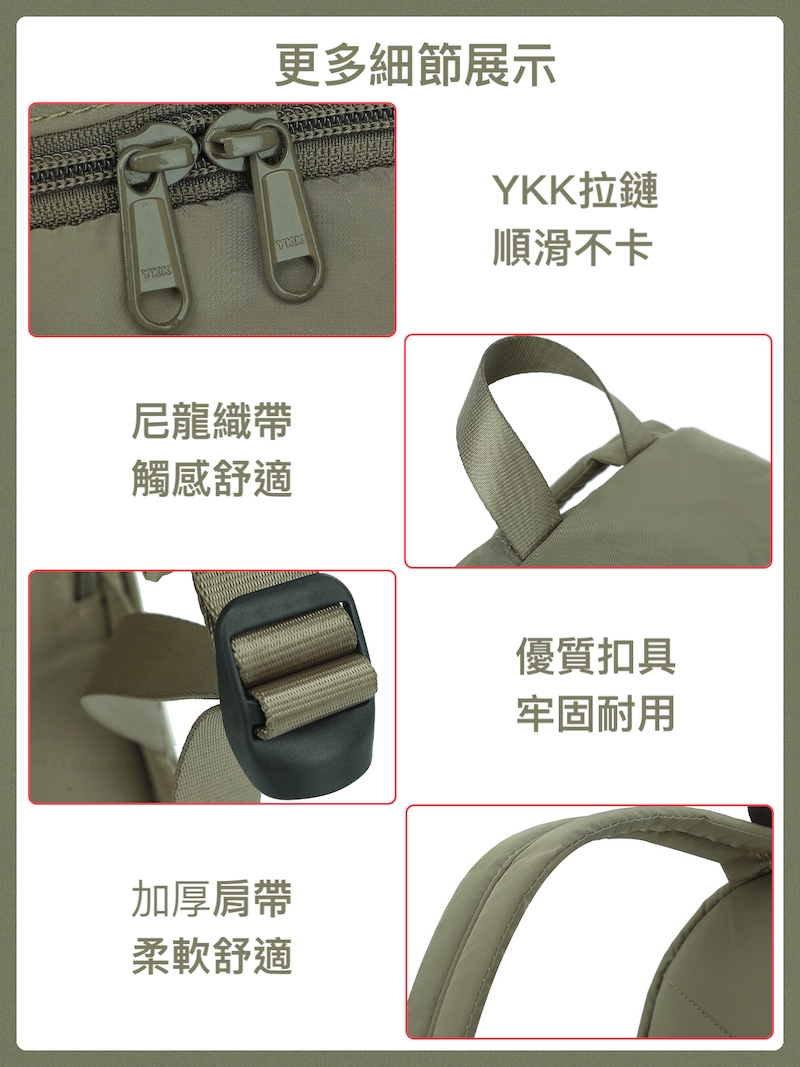 更多細節展示

YKK

YKK

YKK拉鏈
順滑不卡

尼龍織帶
觸感舒適

優質扣具
牢固耐用

加厚肩帶
柔軟舒適