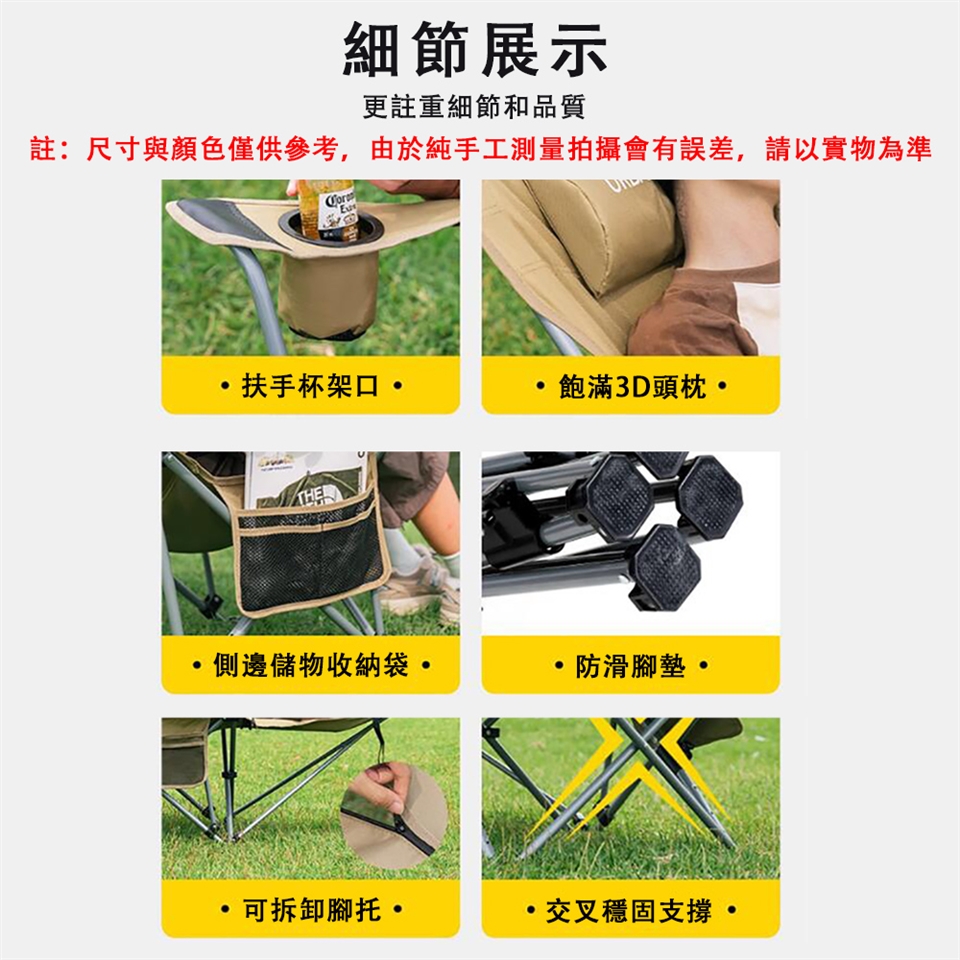 細節展示

更註重細節和品質

註：尺寸與顏色僅供參考，由於純手工測量拍攝會有誤差，請以實物為準

Corona Extra

• 扶手杯架口 •

• 飽滿3D頭枕 •

THE

• 側邊儲物收納袋 •

• 防滑腳墊 •

• 可拆卸腳托 •

• 交叉穩固支撐 •