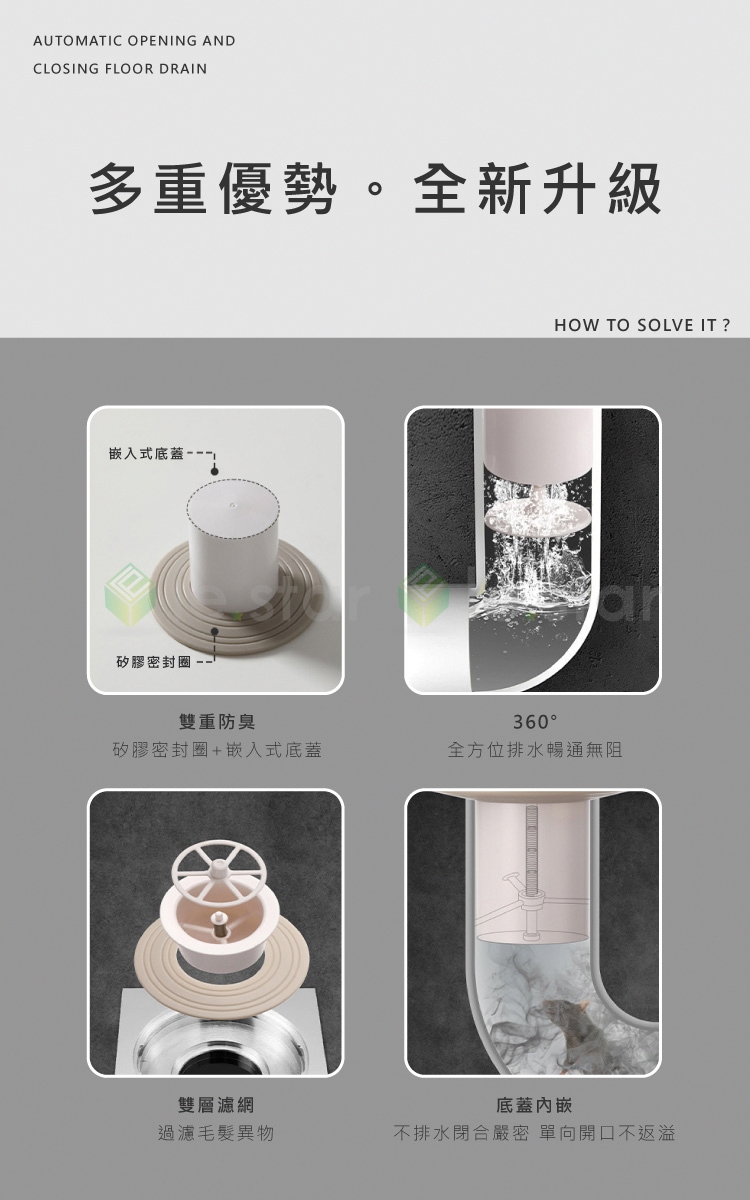 AUTOMATIC OPENING AND CLOSING FLOOR DRAIN

多重優勢。全新升級

HOW TO SOLVE IT ?

嵌入式底蓋

矽膠密封圈

雙重防臭
矽膠密封圈+嵌入式底蓋

360°
全方位排水暢通無阻

雙層濾網
過濾毛髮異物

底蓋內嵌
不排水閉合嚴密 單向開口不返溢