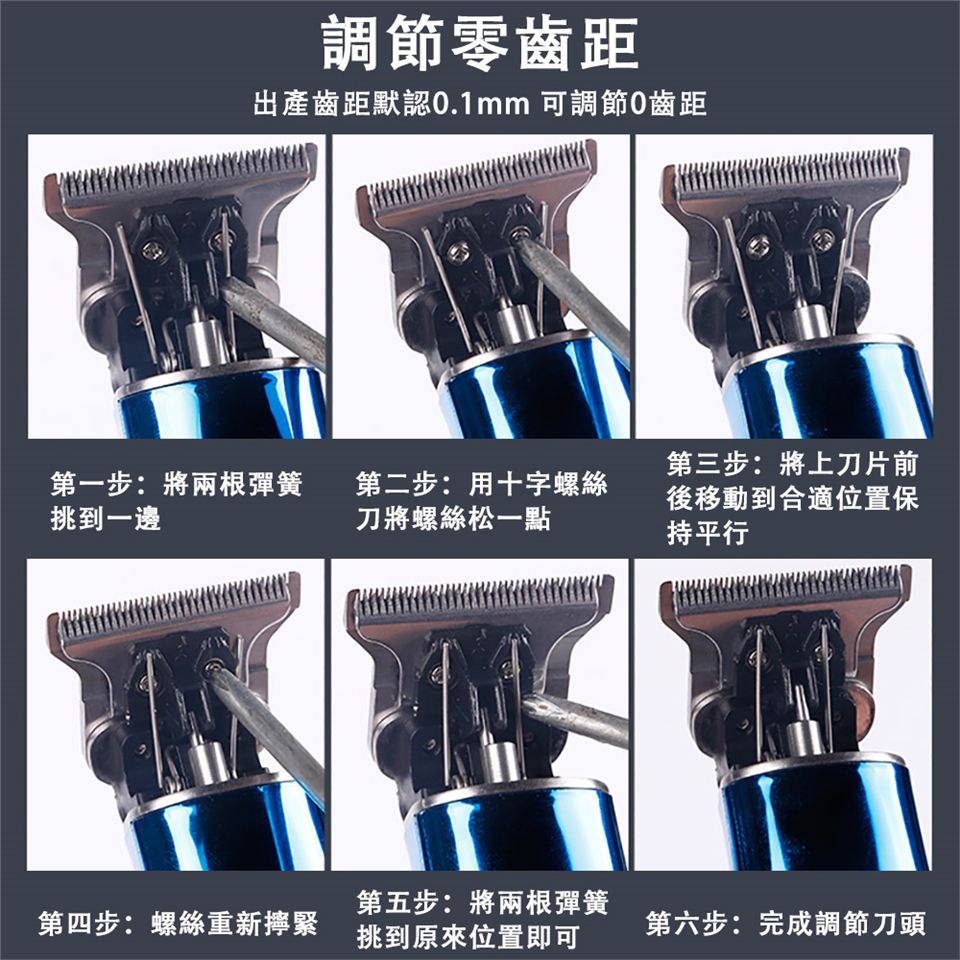 調節零齒距

出產齒距默認0.1mm 可調節0齒距

第一步：將兩根彈簧挑到一邊

第二步：用十字螺絲刀將螺絲松一點

第三步：將上刀片前後移動到合適位置保持平行

第四步：螺絲重新擰緊

第五步：將兩根彈簧挑到原來位置即可

第六步：完成調節刀頭