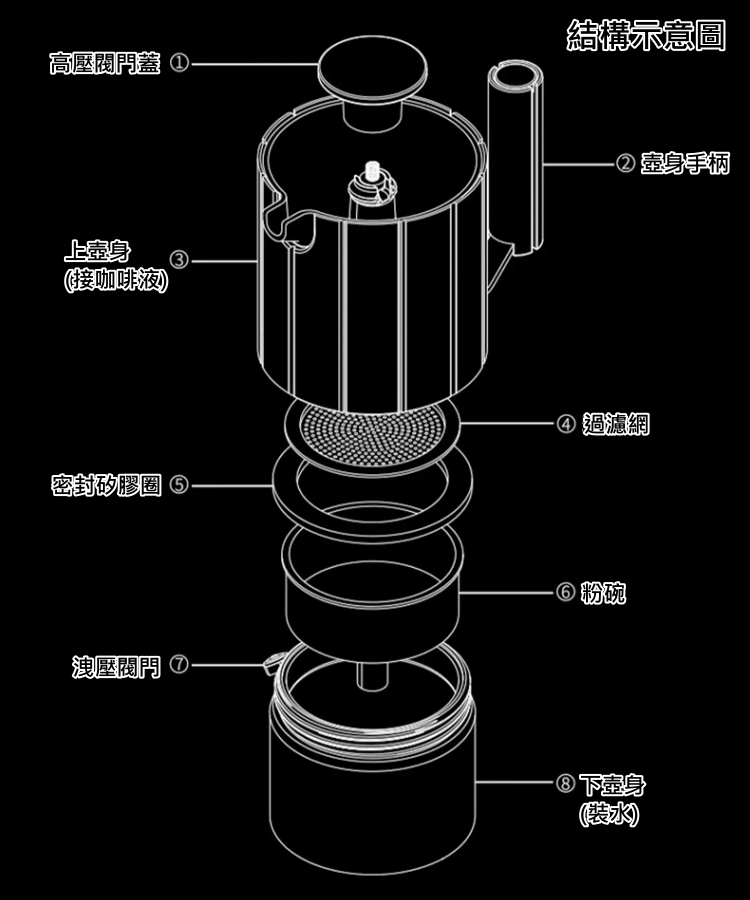 結構示意圖

高壓閥門蓋 ①

② 壺身手柄

上壺身
(接咖啡液) ③

④ 過濾網

密封矽膠圈 ⑤

⑥ 粉碗

洩壓閥門 ⑦

⑧ 下壺身
(裝水)