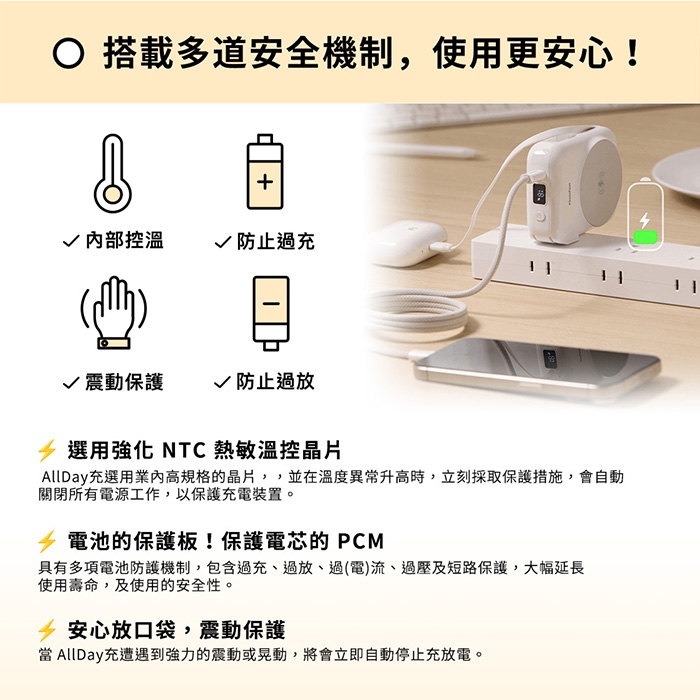 搭載多道安全機制，使用更安心！

✓ 內部控溫

✓ 防止過充

✓ 震動保護

✓ 防止過放

⚡ 選用強化 NTC 熱敏溫控晶片

AllDay充選用業內高規格的晶片，，並在溫度異常升高時，立刻採取保護措施，會自動關閉所有電源工作，以保護充電裝置。

⚡ 電池的保護板！保護電芯的 PCM

具有多項電池防護機制，包含過充、過放、過(電)流、過壓及短路保護，大幅延長使用壽命，及使用的安全性。

⚡ 安心放口袋，震動保護

當 AllDay充遭遇到強力的震動或晃動，將會立即自動停止充放電。