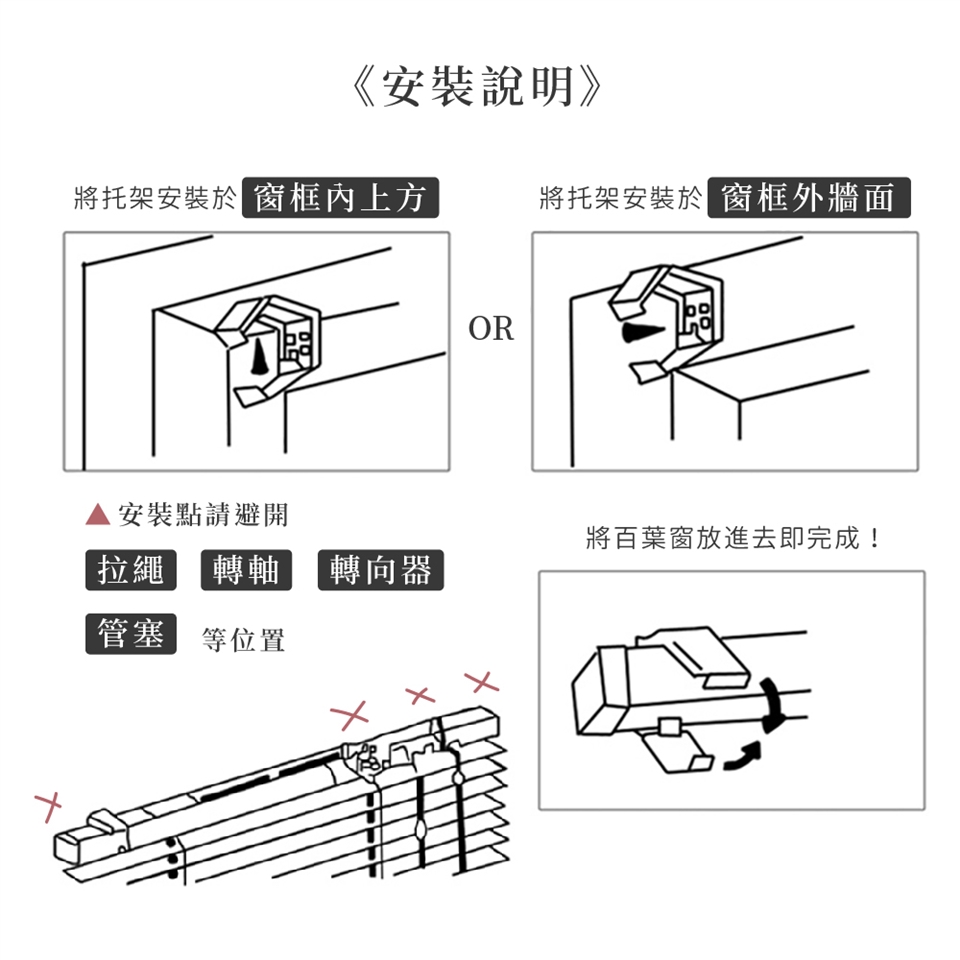 《安裝說明》

將托架安裝於 窗框內上方

OR

將托架安裝於 窗框外牆面

▲ 安裝點請避開

拉繩 轉軸 轉向器

管塞 等位置

將百葉窗放進去即完成！