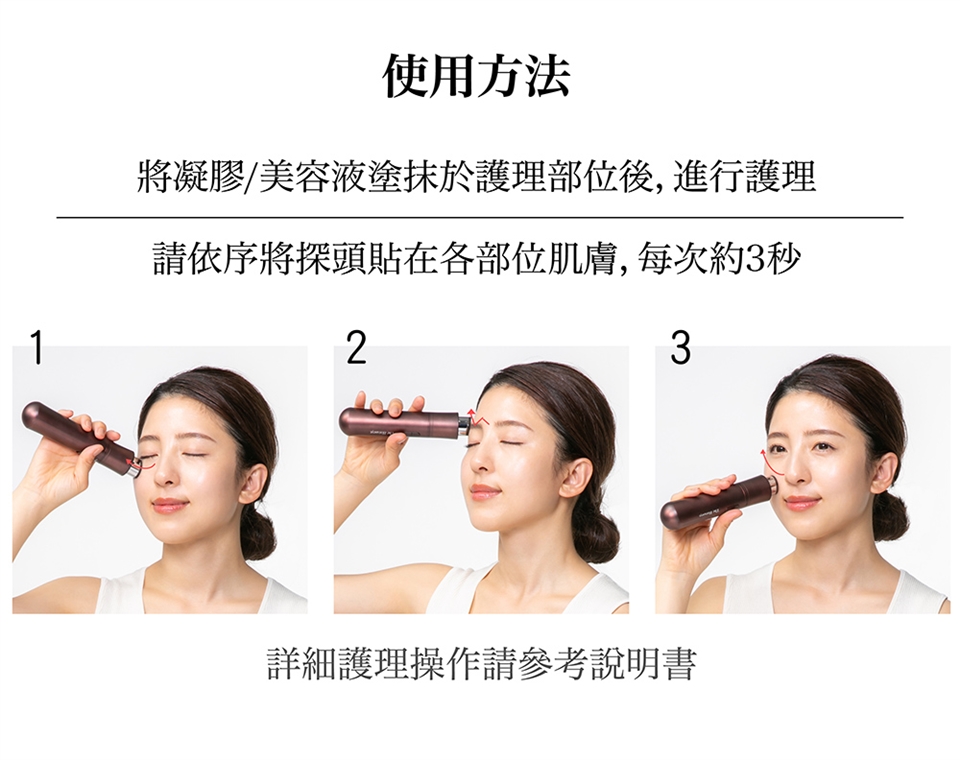 使用方法

將凝膠/美容液塗抹於護理部位後, 進行護理

請依序將探頭貼在各部位肌膚, 每次約3秒

1

2

3

詳細護理操作請參考說明書