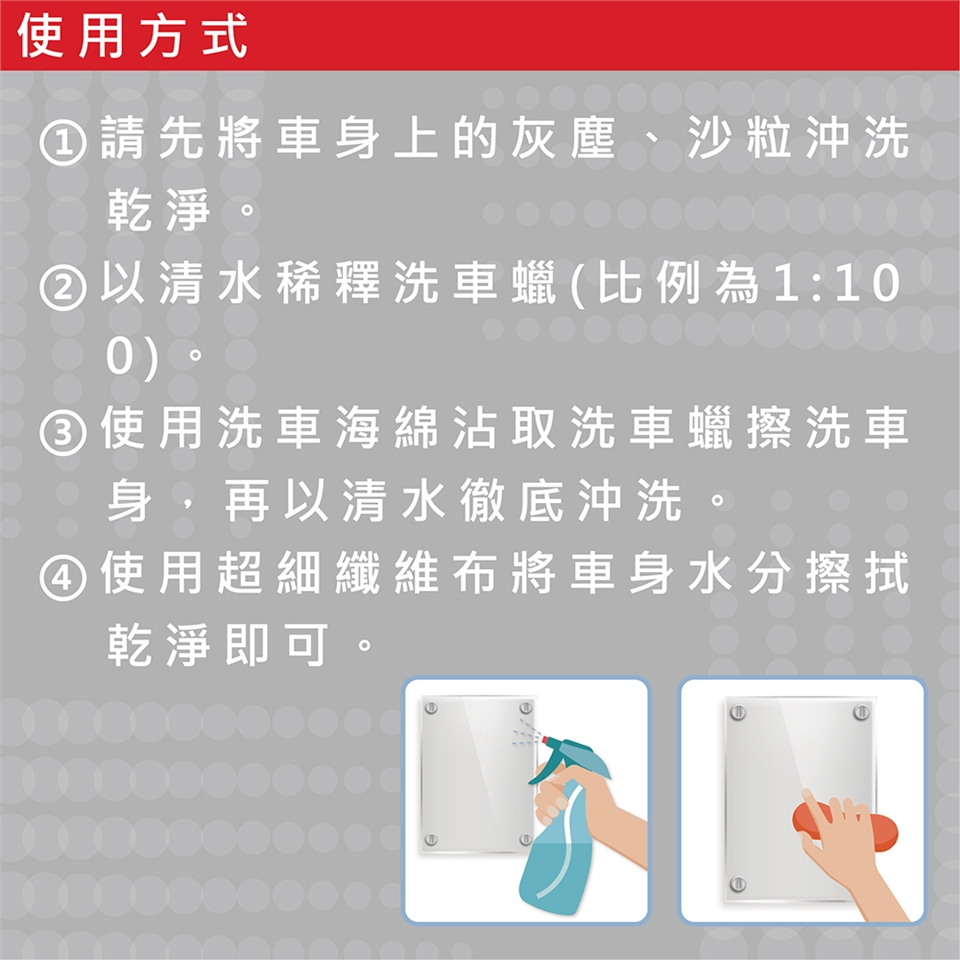 使用方式

① 請先將車身上的灰塵、沙粒沖洗乾淨。

② 以清水稀釋洗車蠟(比例為1:100)。

③ 使用洗車海綿沾取洗車蠟擦洗車身，再以清水徹底沖洗。

④ 使用超細纖維布將車身水分擦拭乾淨即可。