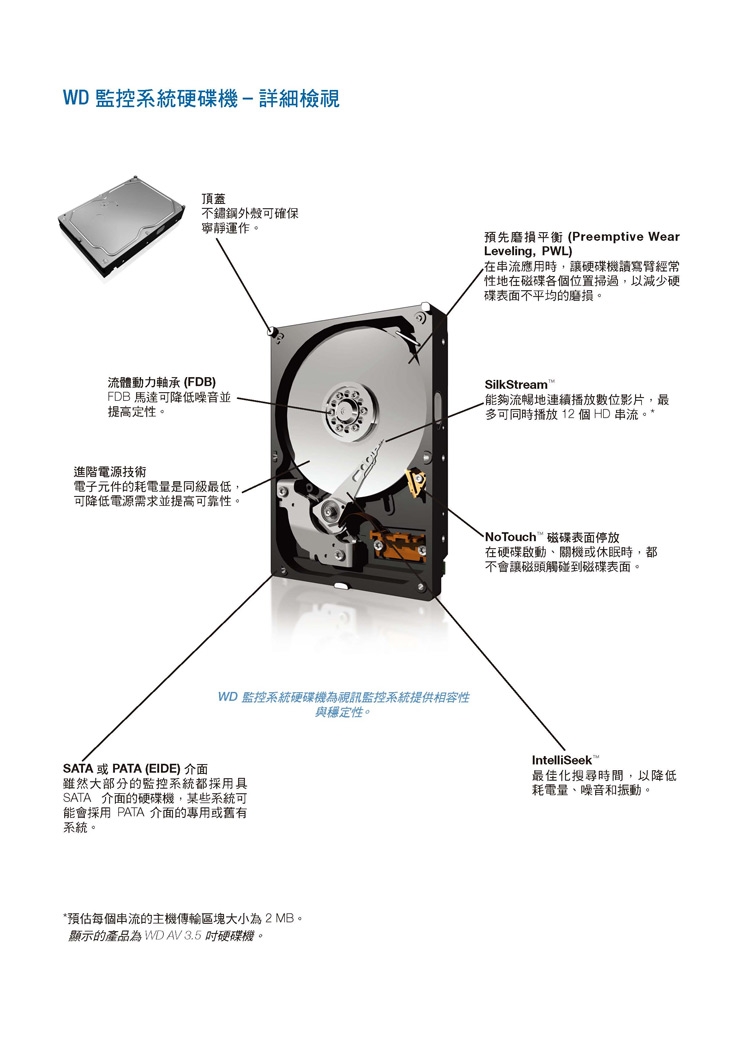 WD 監控系統硬碟機 – 詳細檢視

頂蓋
不鏽鋼外殼可確保寧靜運作。

預先磨損平衡 (Preemptive Wear Leveling, PWL)
在串流應用時，讓硬碟機讀寫臂經常性地在磁碟各個位置掃過，以減少硬碟表面不平均的磨損。

流體動力軸承 (FDB)
FDB 馬達可降低噪音並提高定性。

SilkStream™
能夠流暢地連續播放數位影片，最多可同時播放 12 個 HD 串流。*

進階電源技術
電子元件的耗電量是同級最低，可降低電源需求並提高可靠性。

NoTouch™ 磁碟表面停放
在硬碟啟動、關機或休眠時，都不會讓磁頭觸碰到磁碟表面。

WD 監控系統硬碟機為視訊監控系統提供相容性與穩定性。

SATA 或 PATA (EIDE) 介面
雖然大部分的監控系統都採用具 SATA 介面的硬碟機，某些系統可能會採用 PATA 介面的專用或舊有系統。

IntelliSeek™
最佳化搜尋時間，以降低耗電量、噪音和振動。

*預估每個串流的主機傳輸區塊大小為 2 MB。
顯示的產品為 WD AV 3.5 吋硬碟機。