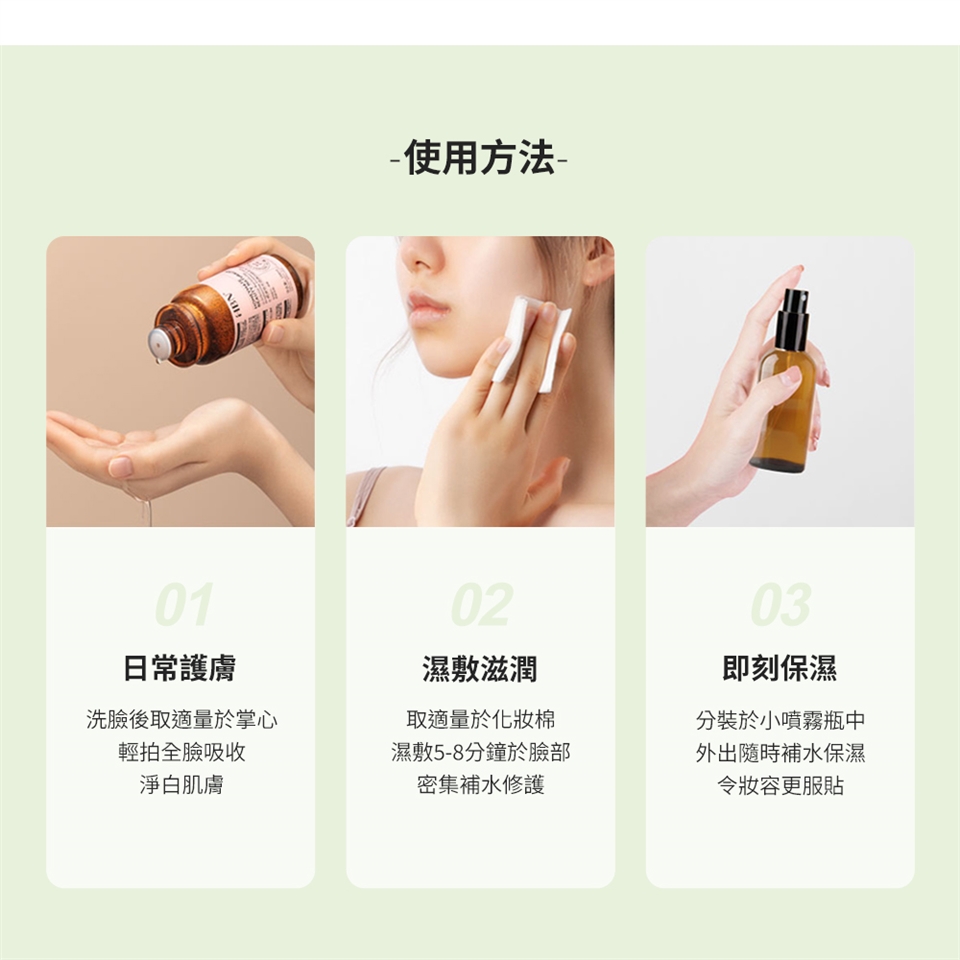 -使用方法-

01

日常護膚

洗臉後取適量於掌心
輕拍全臉吸收
淨白肌膚

02

濕敷滋潤

取適量於化妝棉
濕敷5-8分鐘於臉部
密集補水修護

03

即刻保濕

分裝於小噴霧瓶中
外出隨時補水保濕
令妝容更服貼