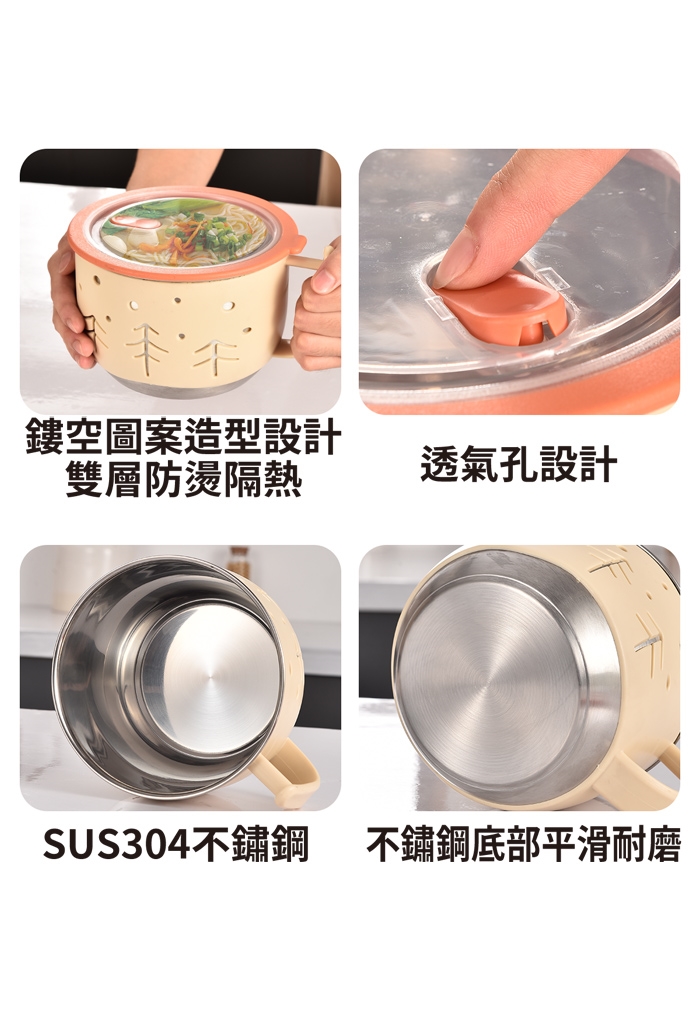 鏤空圖案造型設計
雙層防燙隔熱

透氣孔設計

SUS304不鏽鋼

不鏽鋼底部平滑耐磨