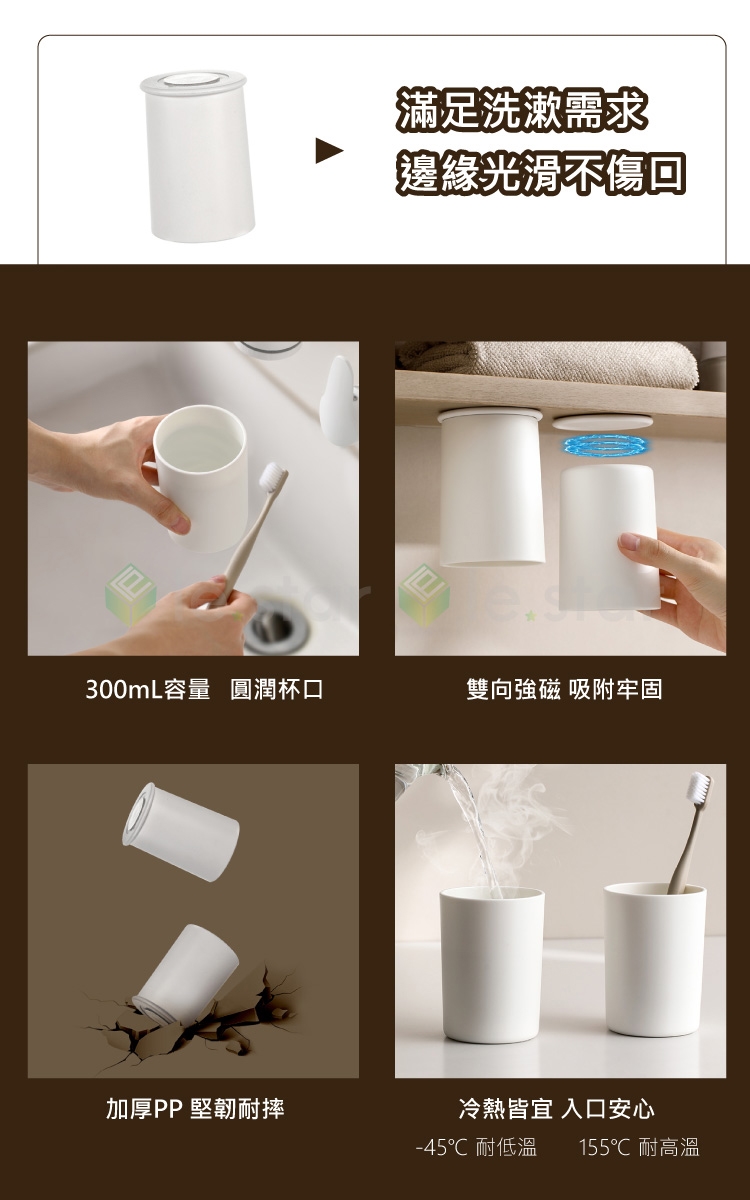 滿足洗漱需求
邊緣光滑不傷口

300mL容量 圓潤杯口

雙向強磁 吸附牢固

加厚PP 堅韌耐摔

冷熱皆宜 入口安心
-45℃ 耐低溫 155℃ 耐高溫