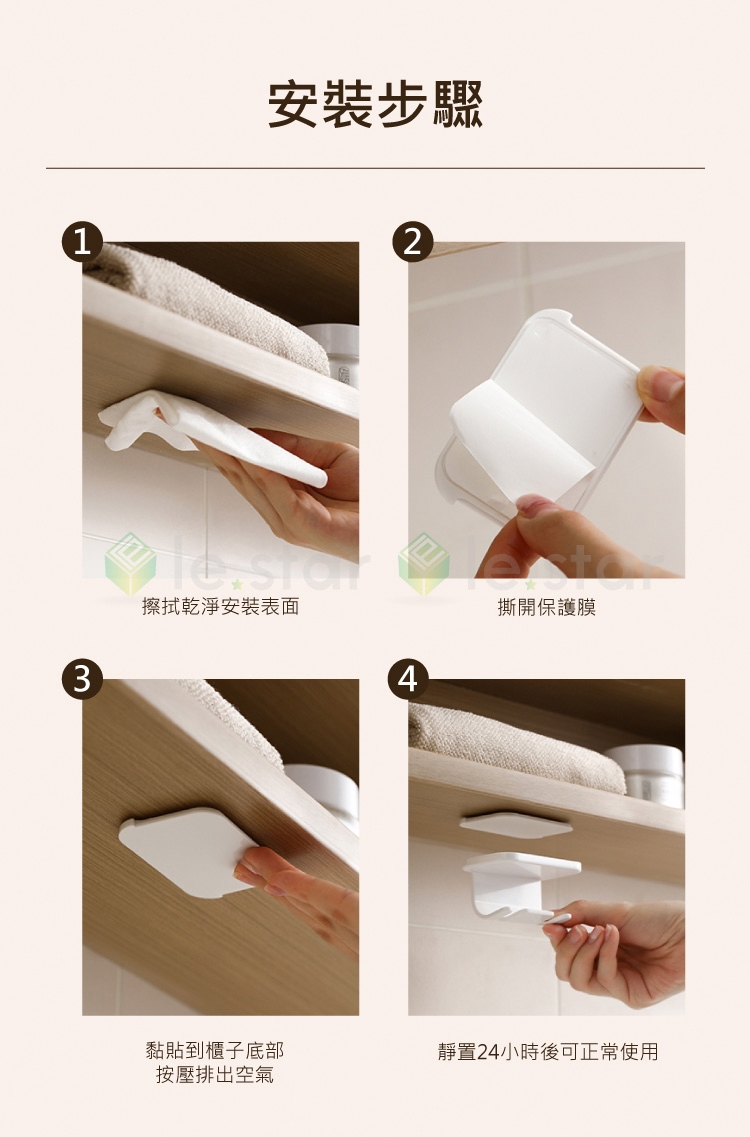 安裝步驟

1

le star

擦拭乾淨安裝表面

2

le star

撕開保護膜

3

黏貼到櫃子底部
按壓排出空氣

4

靜置24小時後可正常使用