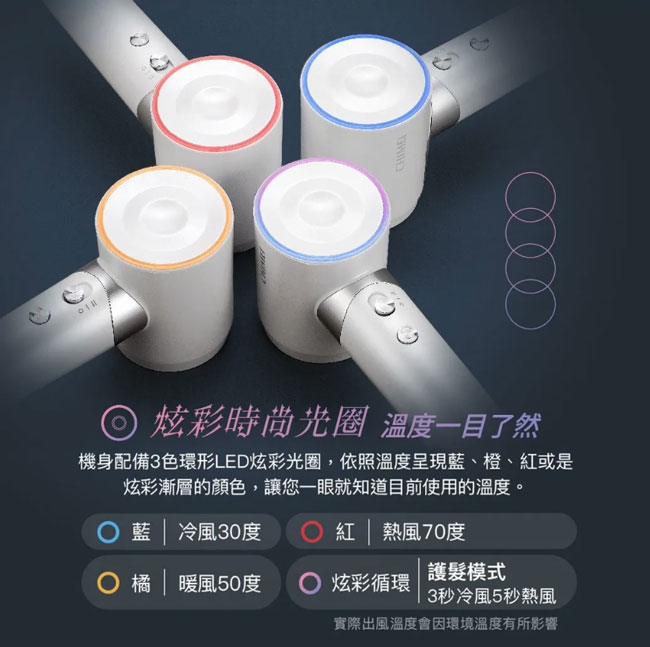 炫彩時尚光圈 溫度一目了然

機身配備3色環形LED炫彩光圈，依照溫度呈現藍、橙、紅或是炫彩漸層的顏色，讓您一眼就知道目前使用的溫度。

藍 | 冷風30度
紅 | 熱風70度
橘 | 暖風50度
炫彩循環 | 護髮模式 3秒冷風5秒熱風

實際出風溫度會因環境溫度有所影響