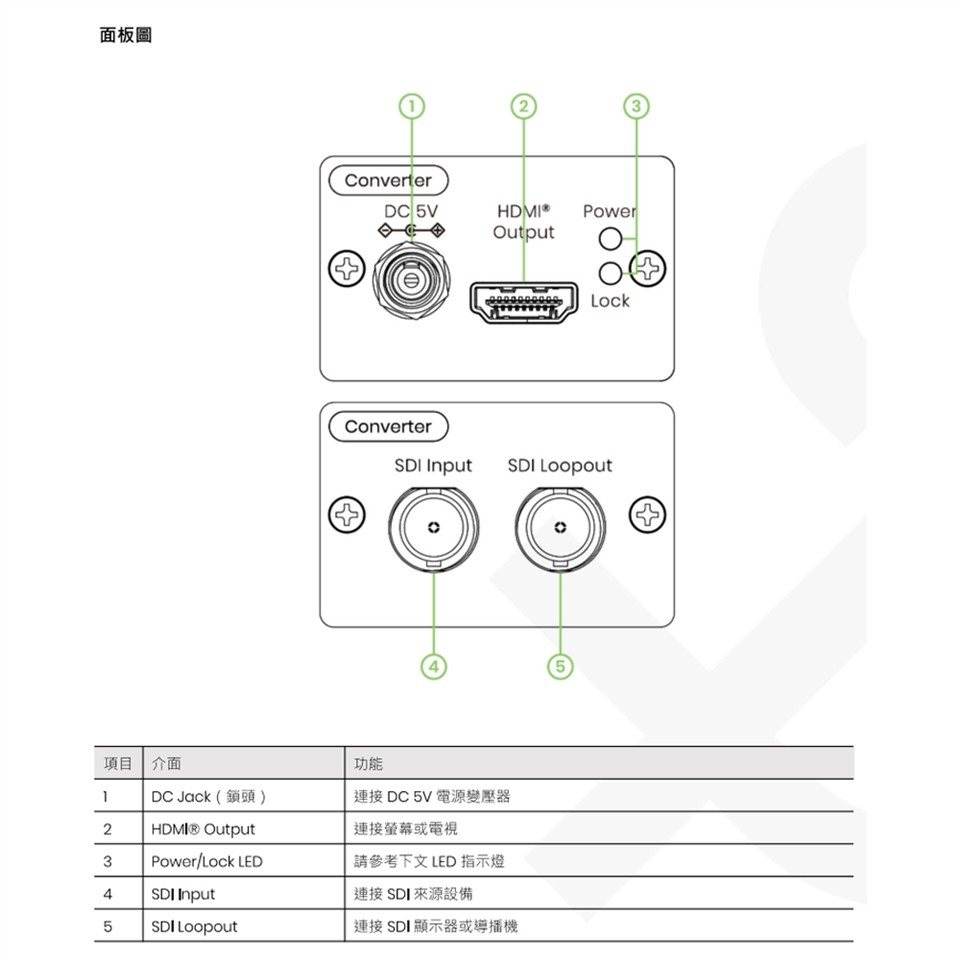 面板圖

1 2 3

Converter
DC 5V
HDMI®
Output
Power
Lock

Converter
SDI Input
SDI Loopout

4 5

| 項目 | 介面 | 功能 |
|---|---|---|
| 1 | DC Jack（鎖頭） | 連接 DC 5V 電源變壓器 |
| 2 | HDMI® Output | 連接螢幕或電視 |
| 3 | Power/Lock LED | 請參考下文 LED 指示燈 |
| 4 | SDI Input | 連接 SDI 來源設備 |
| 5 | SDI Loopout | 連接 SDI 顯示器或導播機 |