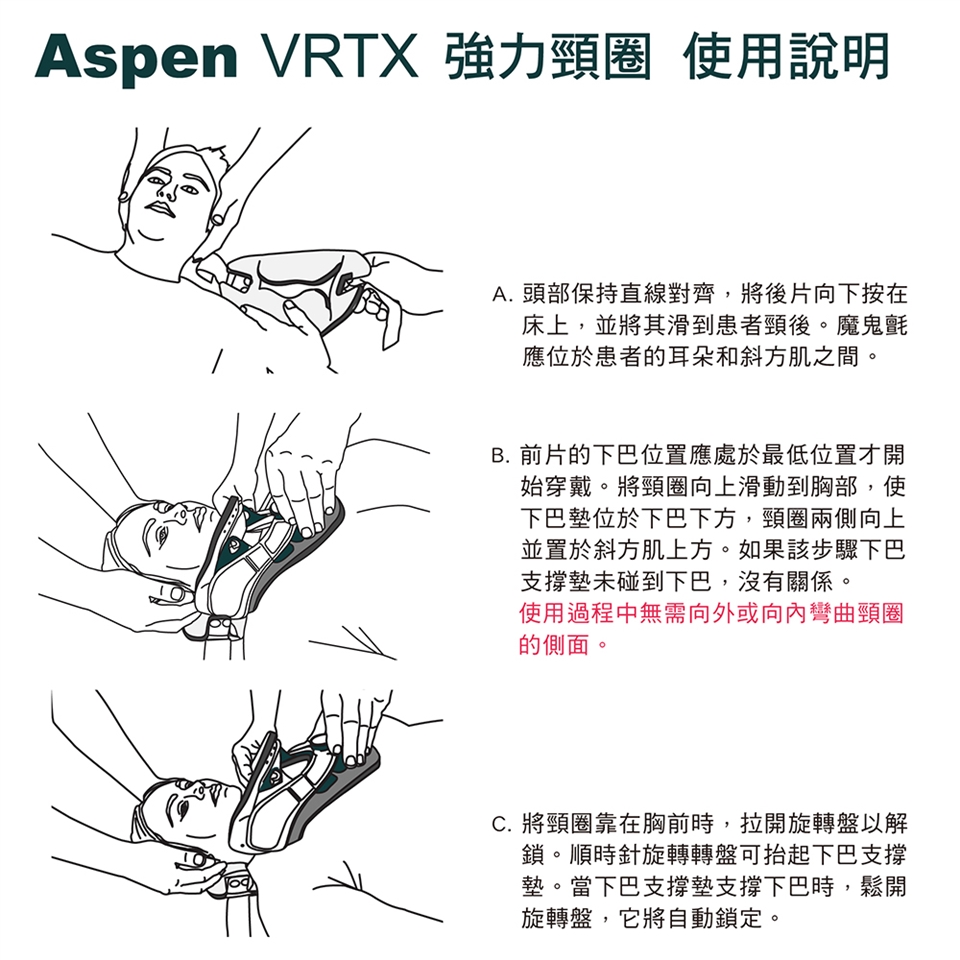 Aspen VRTX 強力頸圈 使用說明

A. 頭部保持直線對齊，將後片向下按在床上，並將其滑到患者頸後。魔鬼氈應位於患者的耳朵和斜方肌之間。

B. 前片的下巴位置應處於最低位置才開始穿戴。將頸圈向上滑動到胸部，使下巴墊位於下巴下方，頸圈兩側向上並置於斜方肌上方。如果該步驟下巴支撐墊未碰到下巴，沒有關係。
使用過程中無需向外或向內彎曲頸圈的側面。

C. 將頸圈靠在胸前時，拉開旋轉盤以解鎖。順時針旋轉轉盤可抬起下巴支撐墊。當下巴支撐墊支撐下巴時，鬆開旋轉盤，它將自動鎖定。