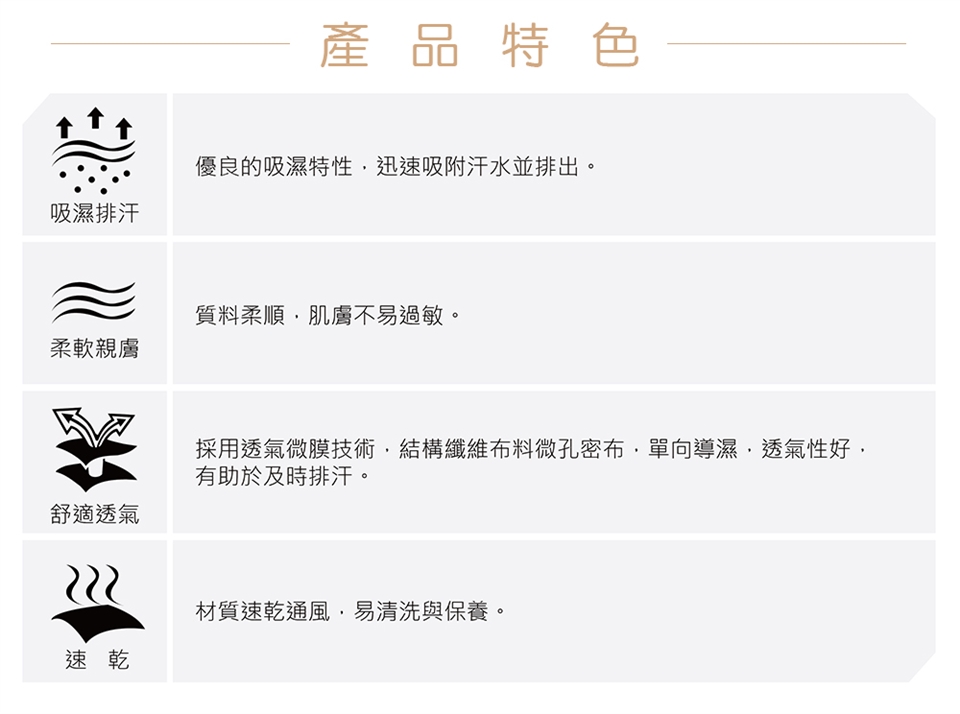 產品特色

吸濕排汗

優良的吸濕特性，迅速吸附汗水並排出。

柔軟親膚

質料柔順，肌膚不易過敏。

舒適透氣

採用透氣微膜技術，結構纖維布料微孔密布，單向導濕，透氣性好，有助於及時排汗。

速 乾

材質速乾通風，易清洗與保養。