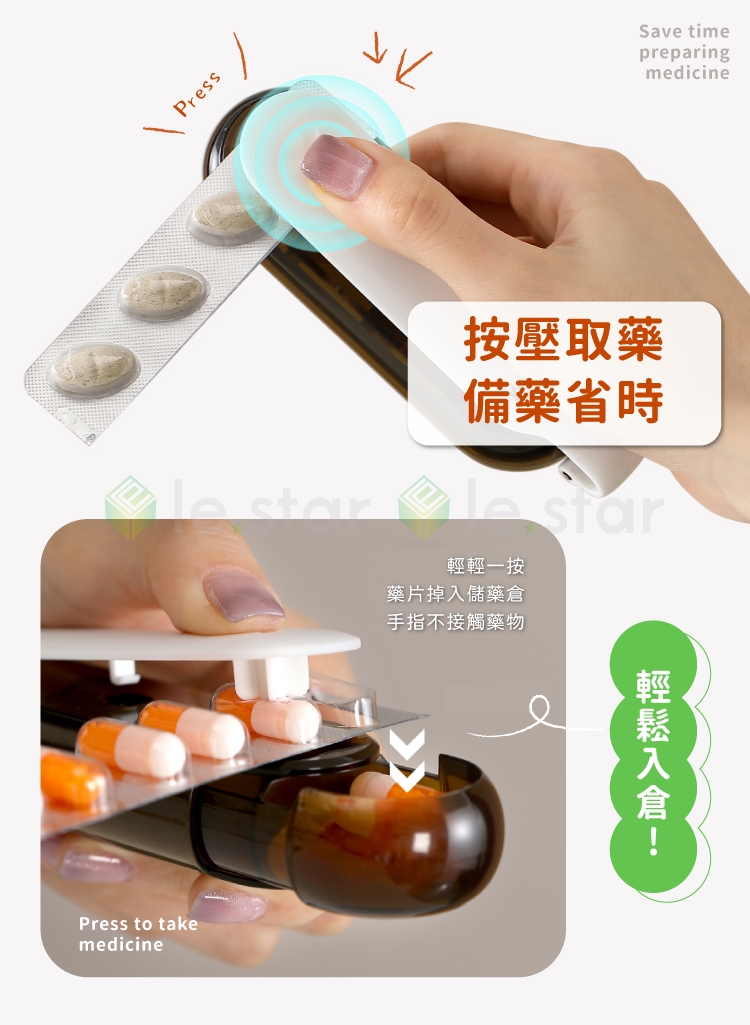 Save time preparing medicine

Press

按壓取藥
備藥省時

le star le star

輕輕一按
藥片掉入儲藥倉
手指不接觸藥物

輕鬆入倉!

Press to take medicine