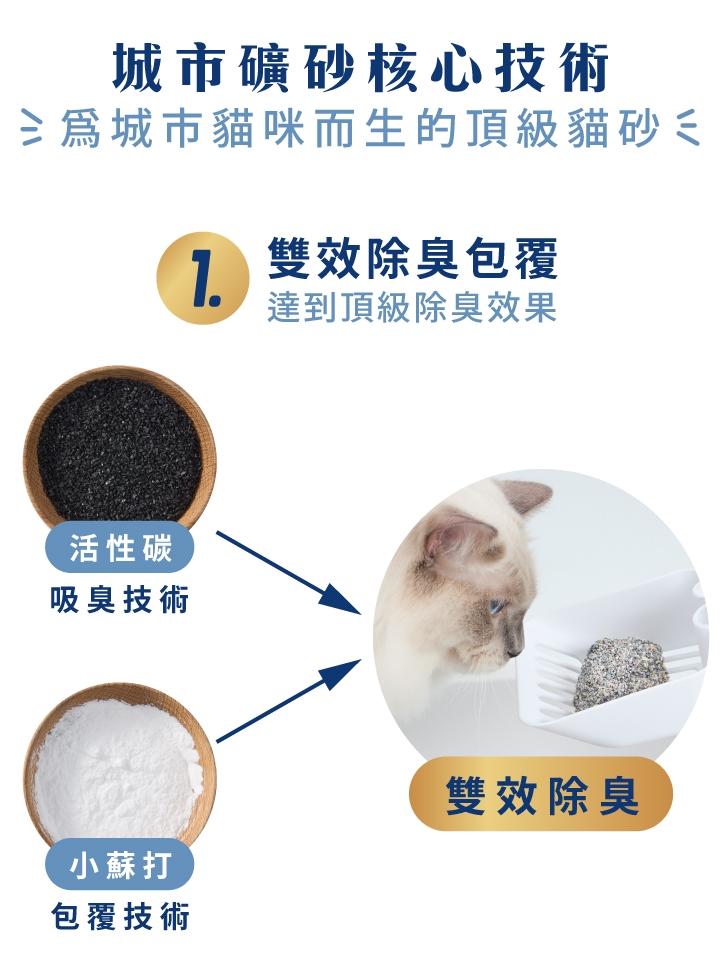 城市礦砂核心技術

爲城市貓咪而生的頂級貓砂

1. 雙效除臭包覆
達到頂級除臭效果

活性碳
吸臭技術

小蘇打
包覆技術

雙效除臭