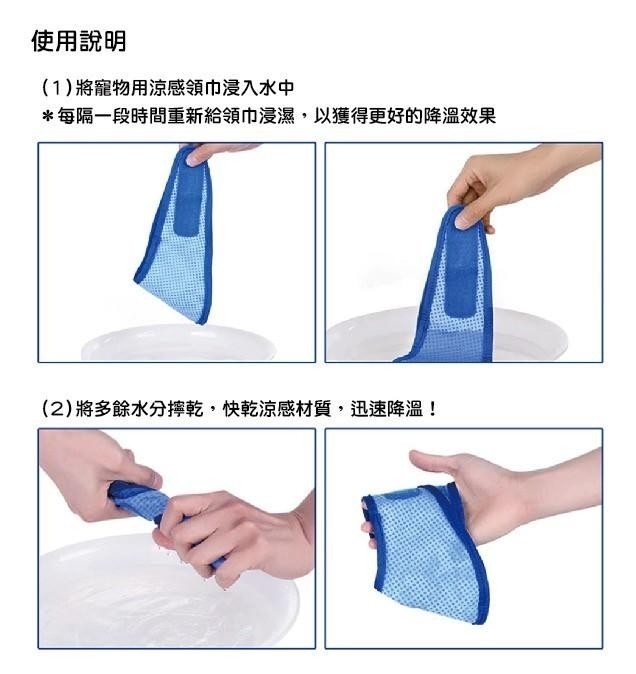 使用說明

(1)將寵物用涼感領巾浸入水中
＊每隔一段時間重新給領巾浸濕，以獲得更好的降溫效果

(2)將多餘水分擰乾，快乾涼感材質，迅速降溫！