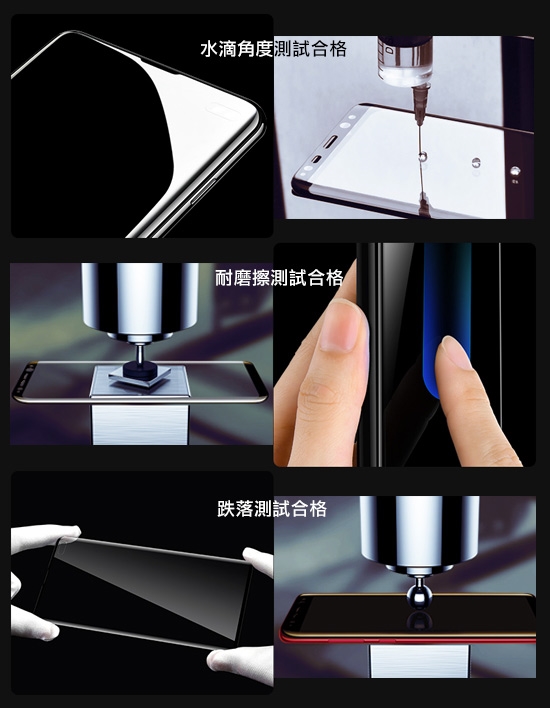 水滴角度測試合格

耐磨擦測試合格

跌落測試合格