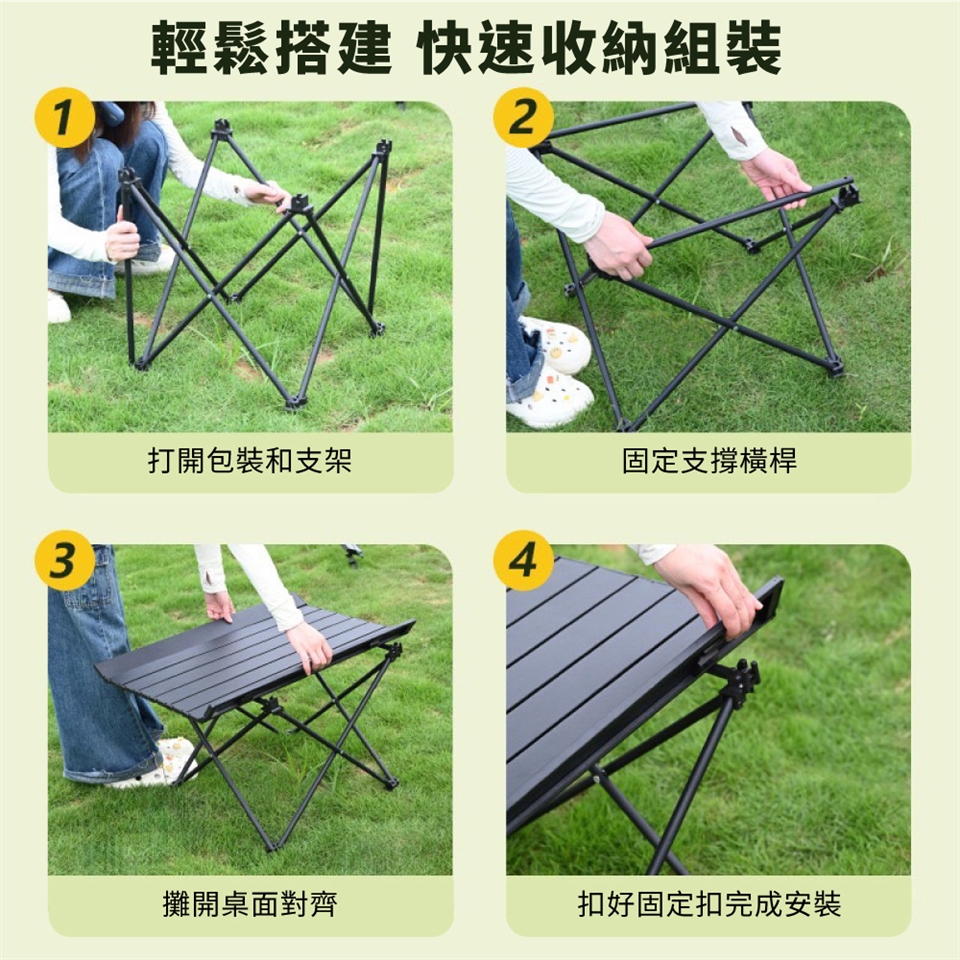 輕鬆搭建 快速收納組裝

1

打開包裝和支架

2

固定支撐橫桿

3

攤開桌面對齊

4

扣好固定扣完成安裝