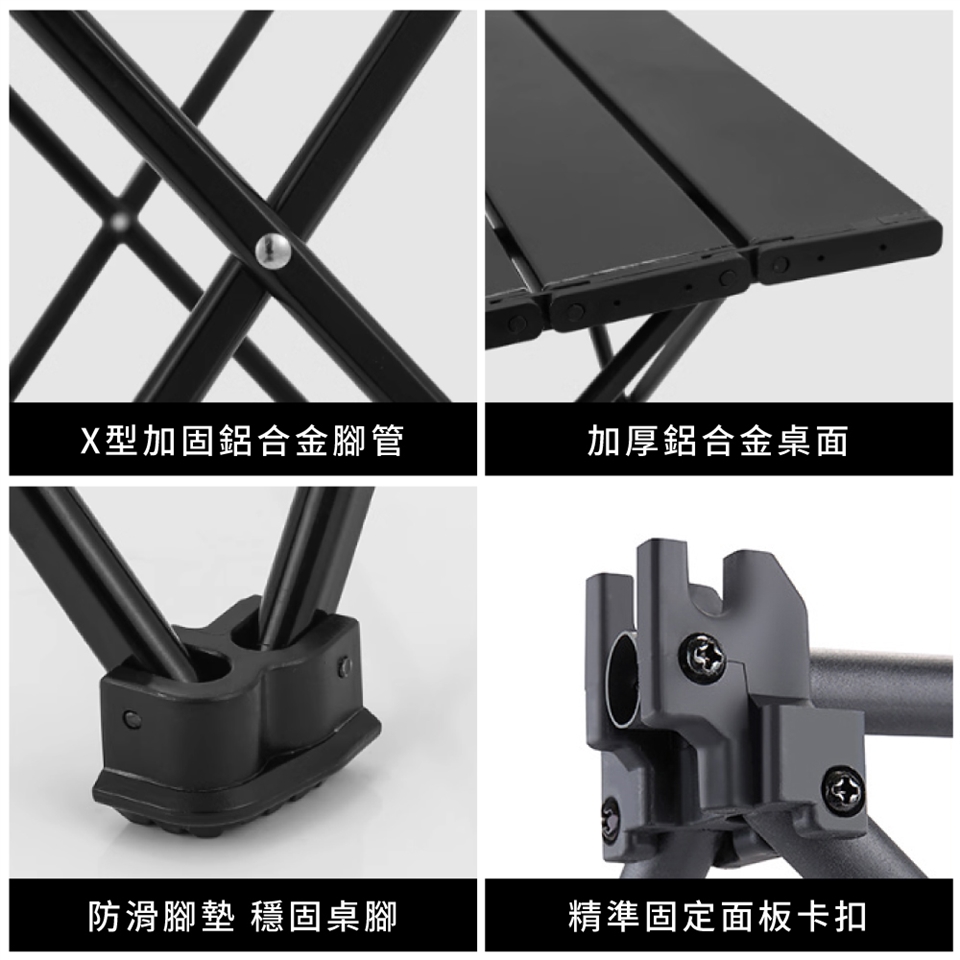 X型加固鋁合金腳管

加厚鋁合金桌面

防滑腳墊 穩固桌腳

精準固定面板卡扣