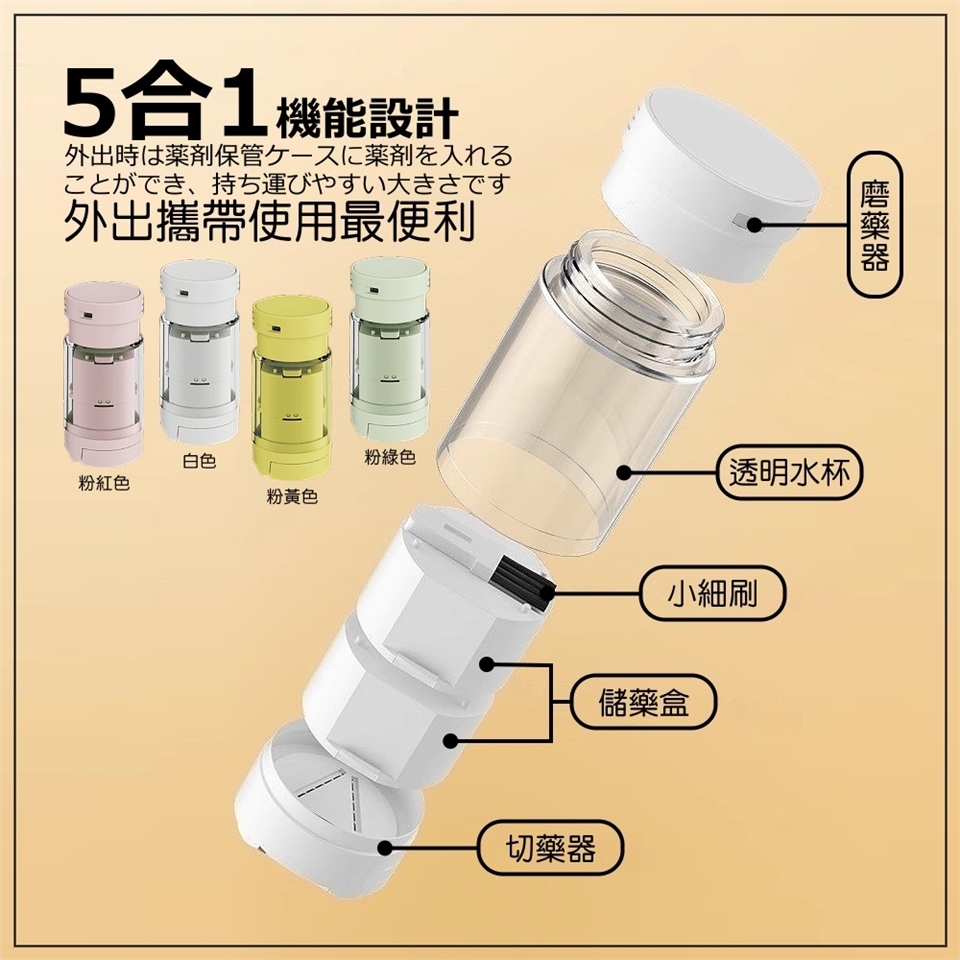 5合1機能設計
外出時は薬剤保管ケースに薬剤を入れることができ、持ち運びやすい大きさです
外出攜帶使用最便利

粉紅色
白色
粉黃色
粉綠色

磨藥器
透明水杯
小細刷
儲藥盒
切藥器