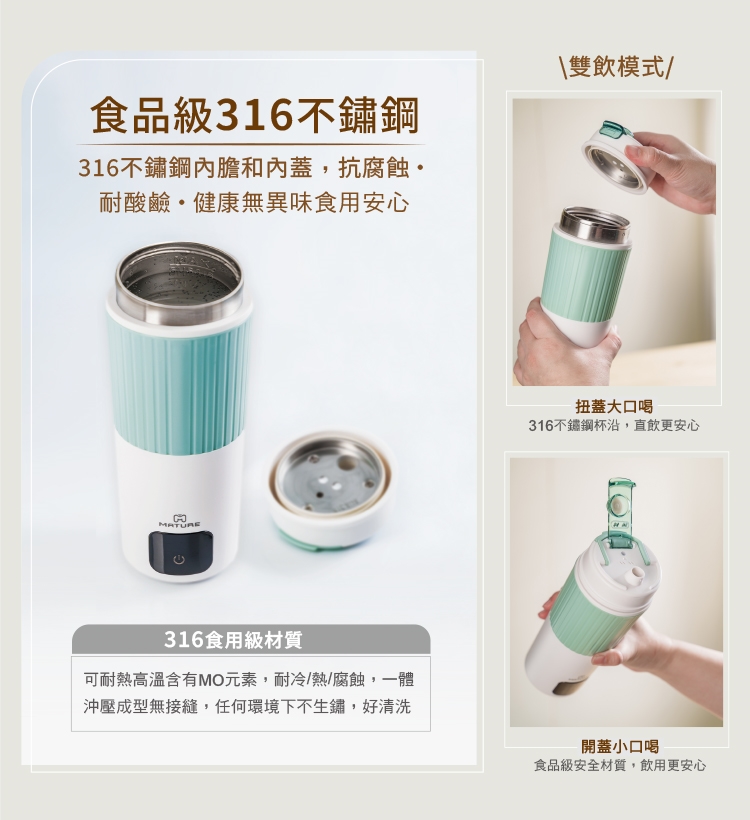 食品級316不鏽鋼

316不鏽鋼內膽和內蓋，抗腐蝕・耐酸鹼・健康無異味食用安心

MATURE

316食用級材質

可耐熱高溫含有MO元素，耐冷/熱/腐蝕，一體沖壓成型無接縫，任何環境下不生鏽，好清洗

\雙飲模式/

扭蓋大口喝
316不鏽鋼杯沿，直飲更安心

開蓋小口喝
食品級安全材質，飲用更安心