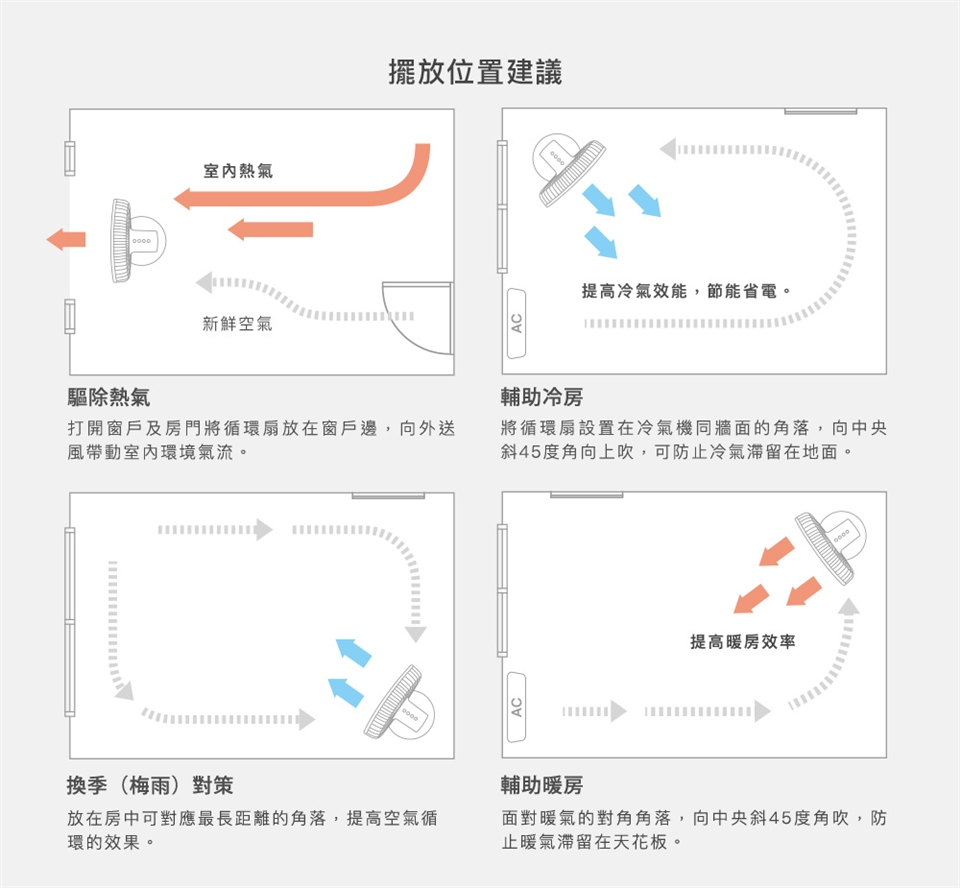 擺放位置建議

室內熱氣

新鮮空氣

驅除熱氣

打開窗戶及房門將循環扇放在窗戶邊，向外送風帶動室內環境氣流。

提高冷氣效能，節能省電。

AC

輔助冷房

將循環扇設置在冷氣機同牆面的角落，向中央斜45度角向上吹，可防止冷氣滯留在地面。

換季（梅雨）對策

放在房中可對應最長距離的角落，提高空氣循環的效果。

提高暖房效率

AC

輔助暖房

面對暖氣的對角角落，向中央斜45度角吹，防止暖氣滯留在天花板。