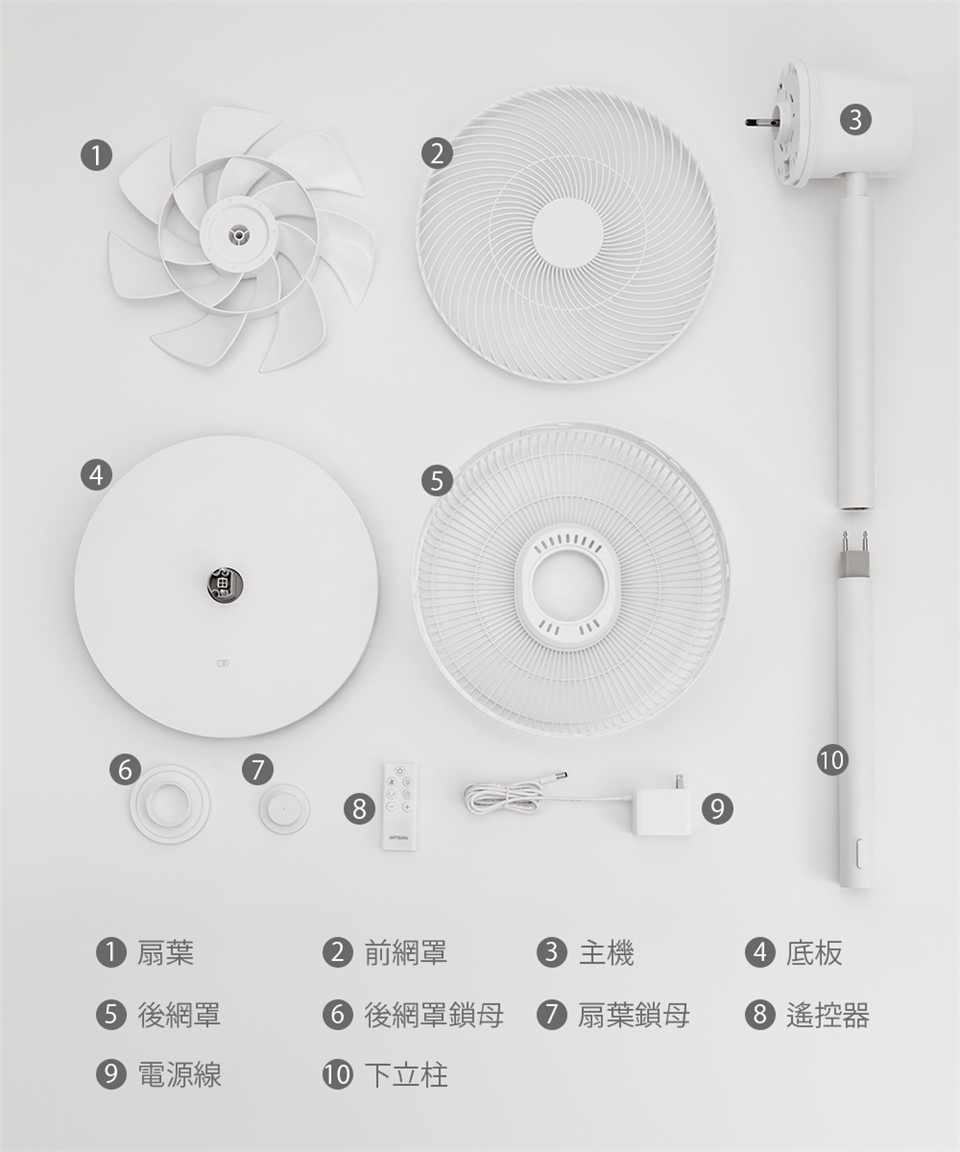 1
2
3
4
5
6
7
8
ARTISAN
9
10

1 扇葉
2 前網罩
3 主機
4 底板
5 後網罩
6 後網罩鎖母
7 扇葉鎖母
8 遙控器
9 電源線
10 下立柱